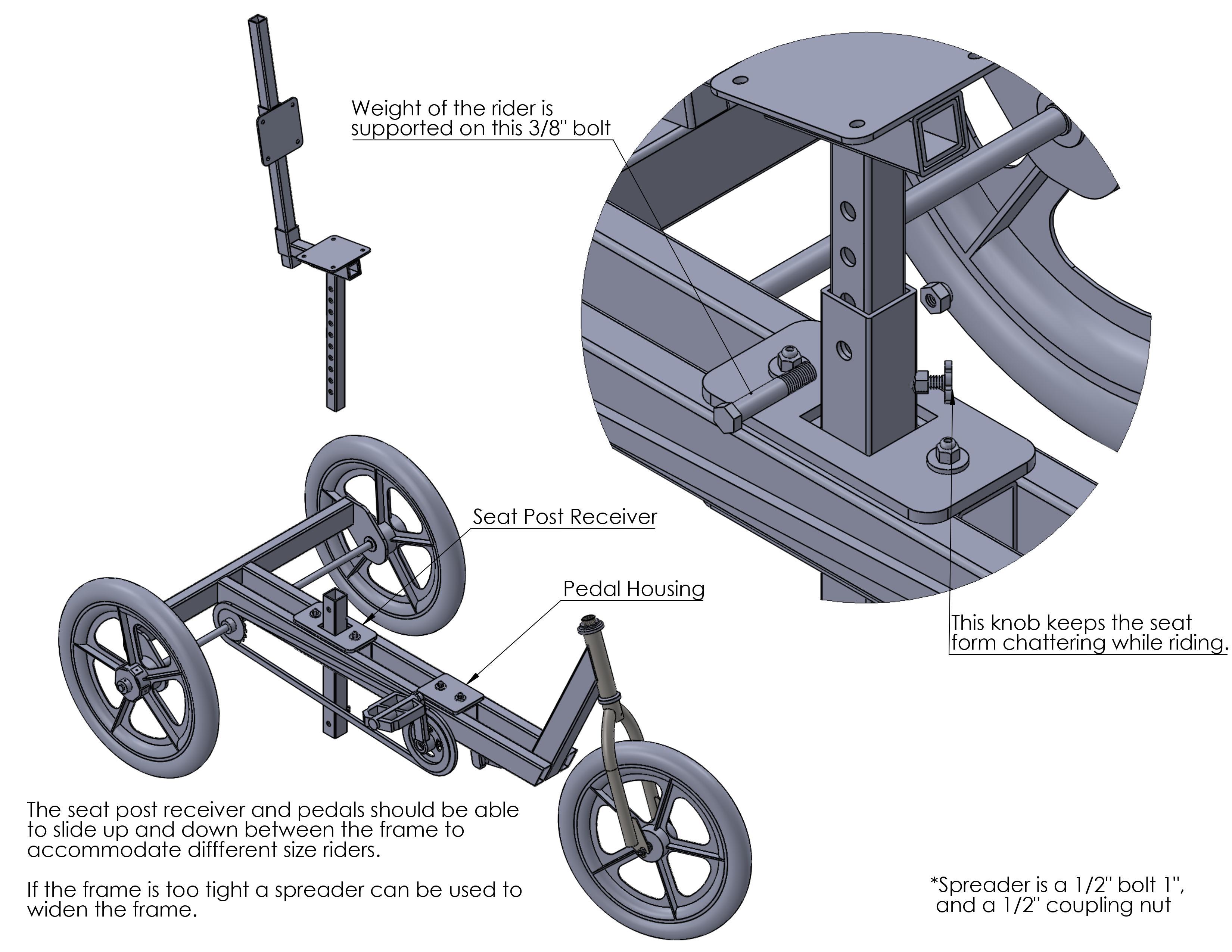 Weight of the rider is supported on this 3/8" bolt

Seat Post Receiver

Pedal Housing

This knob keeps the seat form chattering while riding.

The seat post receiver and pedals should be able to slide up and down between the frame to accommodate diffferent size riders.

If the frame is too tight a spreader can be used to widen the frame.

*Spreader is a 1/2" bolt 1", and a 1/2" coupling nut