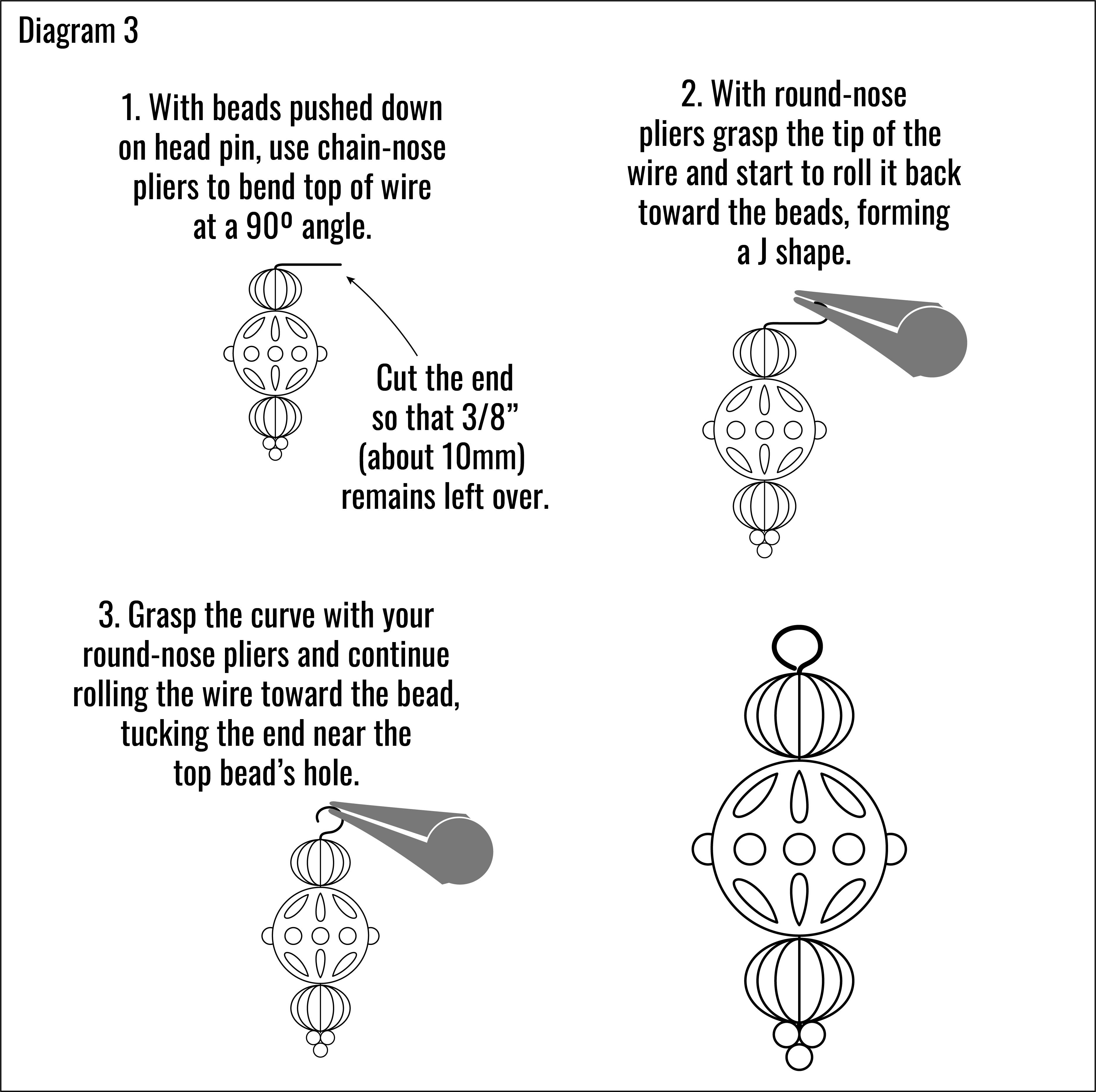 Diagram 3

1. With beads pushed down on head pin, use chain-nose pliers to bend top of wire at a 90º angle.

Cut the end so that 3/8” (about 10mm) remains left over.

2. With round-nose pliers grasp the tip of the wire and start to roll it back toward the beads, forming a J shape.

3. Grasp the curve with your round-nose pliers and continue rolling the wire toward the bead, tucking the end near the top bead’s hole.