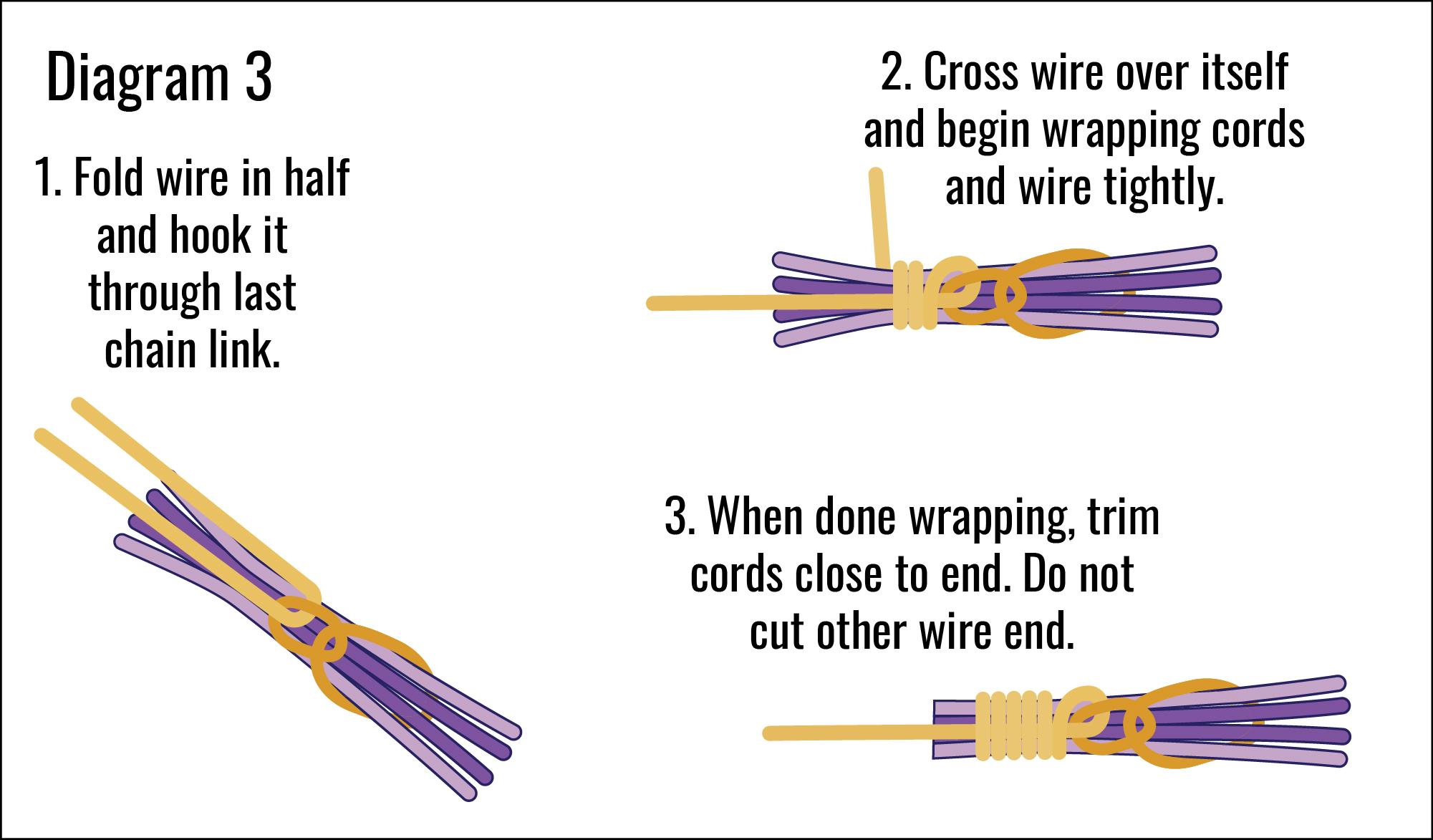 Diagram 3

1. Fold wire in half and hook it through last chain link.

2. Cross wire over itself and begin wrapping cords and wire tightly.

3. When done wrapping, trim cords close to end. Do not cut other wire end.