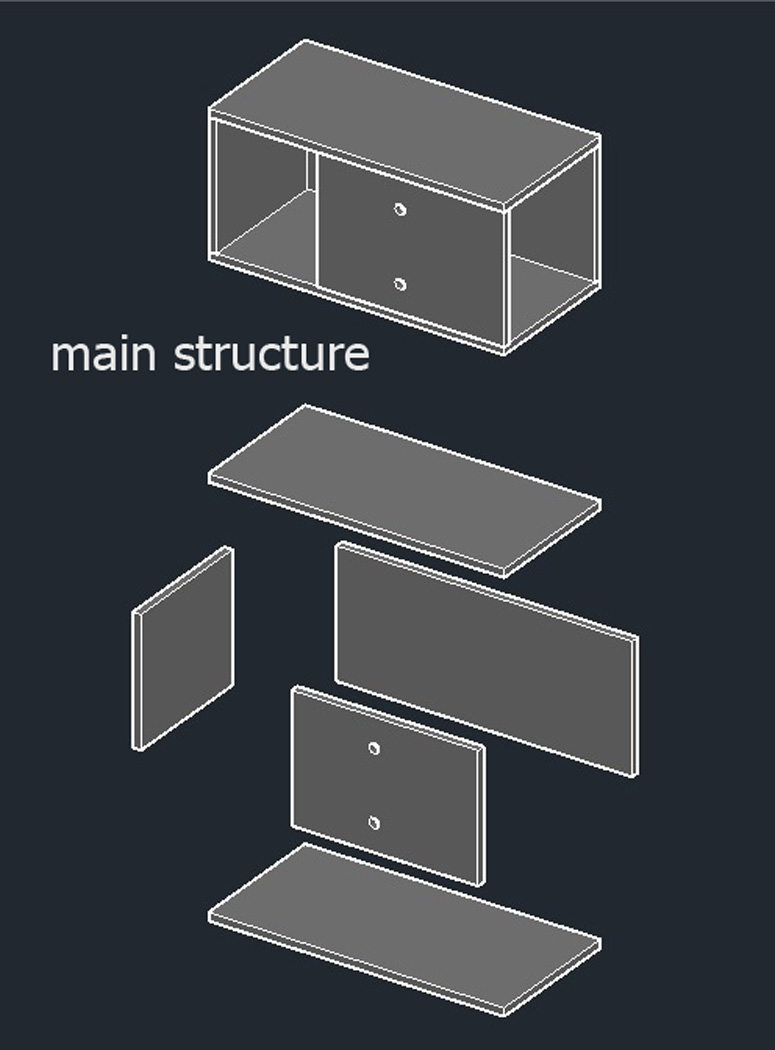 main structure