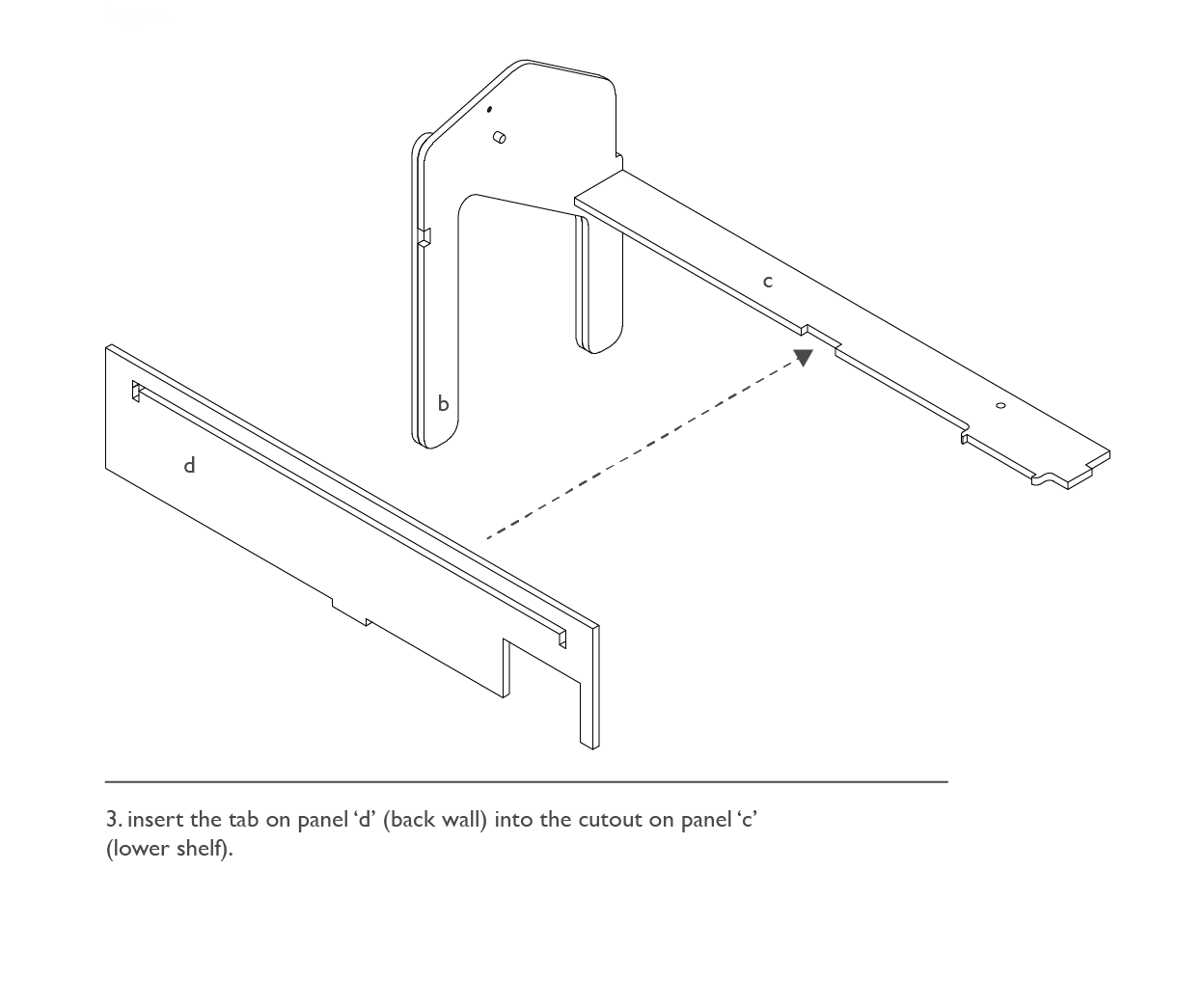 c

b

d

3. insert the tab on panel ‘d’ (back wall) into the cutout on panel ‘c’ (lower shelf).