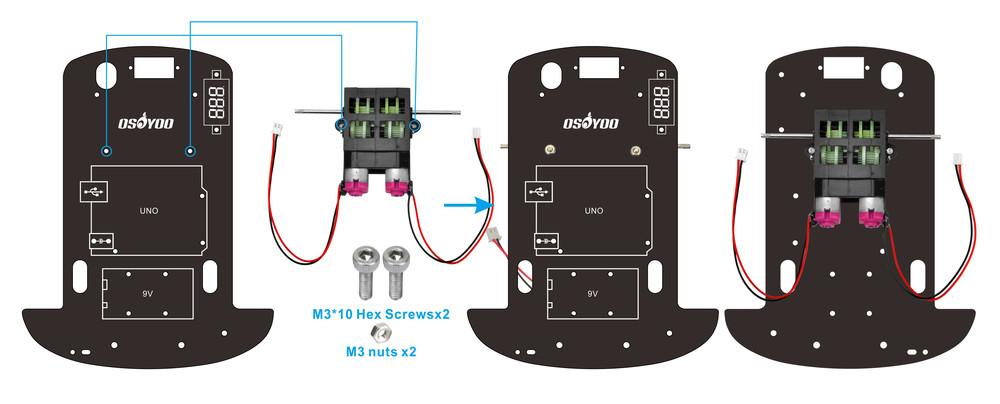 OSOYOO

UNO

9V

M3*10 Hex Screwsx2

M3 nuts x2

OSOYOO

UNO

9V