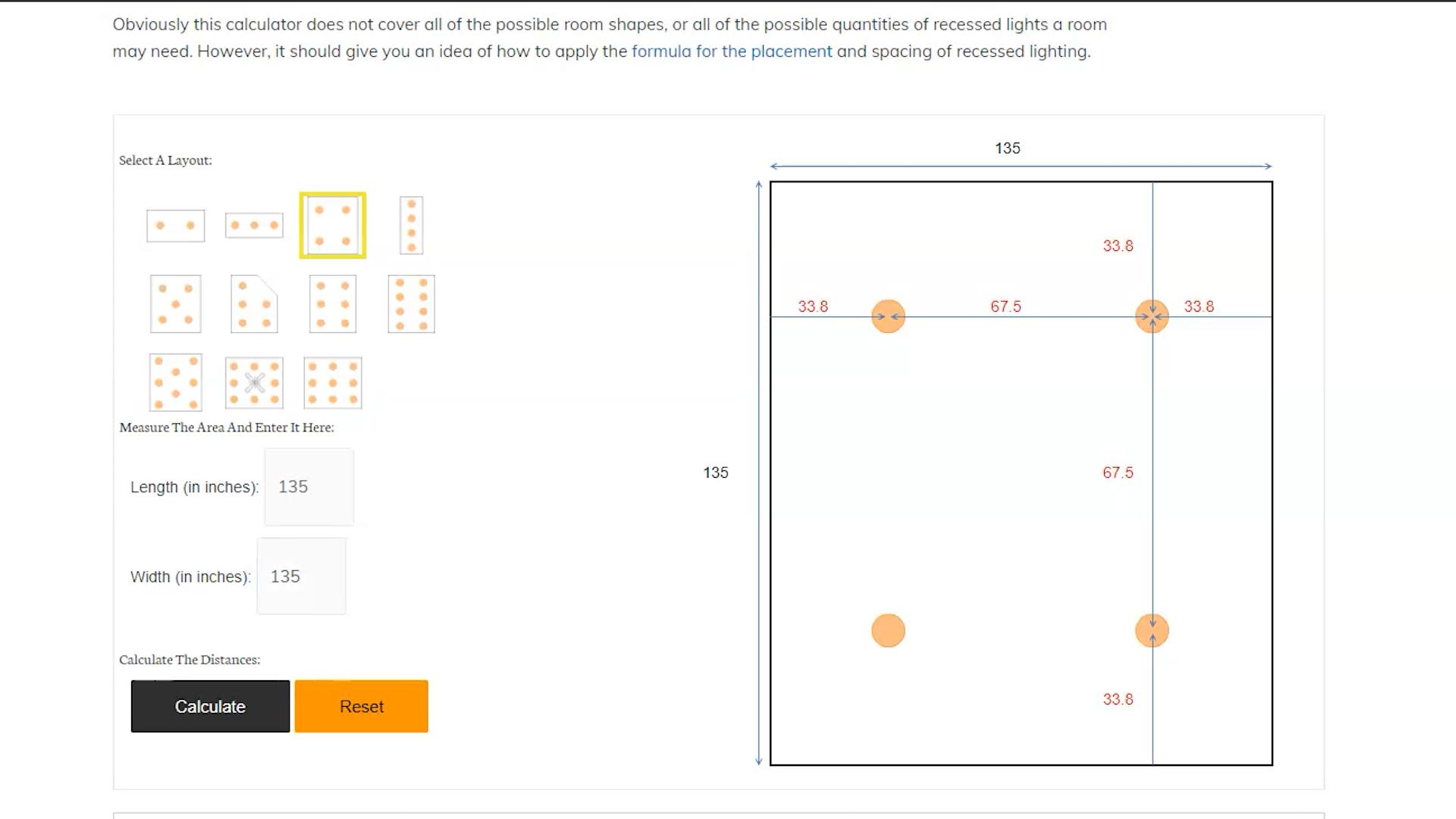 Obviously this calculator does not cover all of the possible room shapes, or all of the possible quantities of recessed lights a room may need. However, it should give you an idea of how to apply the formula for the placement and spacing of recessed lighting.

Select A Layout:

Measure The Area And Enter It Here:

Length (in inches): 135

Width (in inches): 135

Calculate The Distances:

Calculate

Reset

135

135

33.8

33.8

67.5

33.8

67.5

33.8