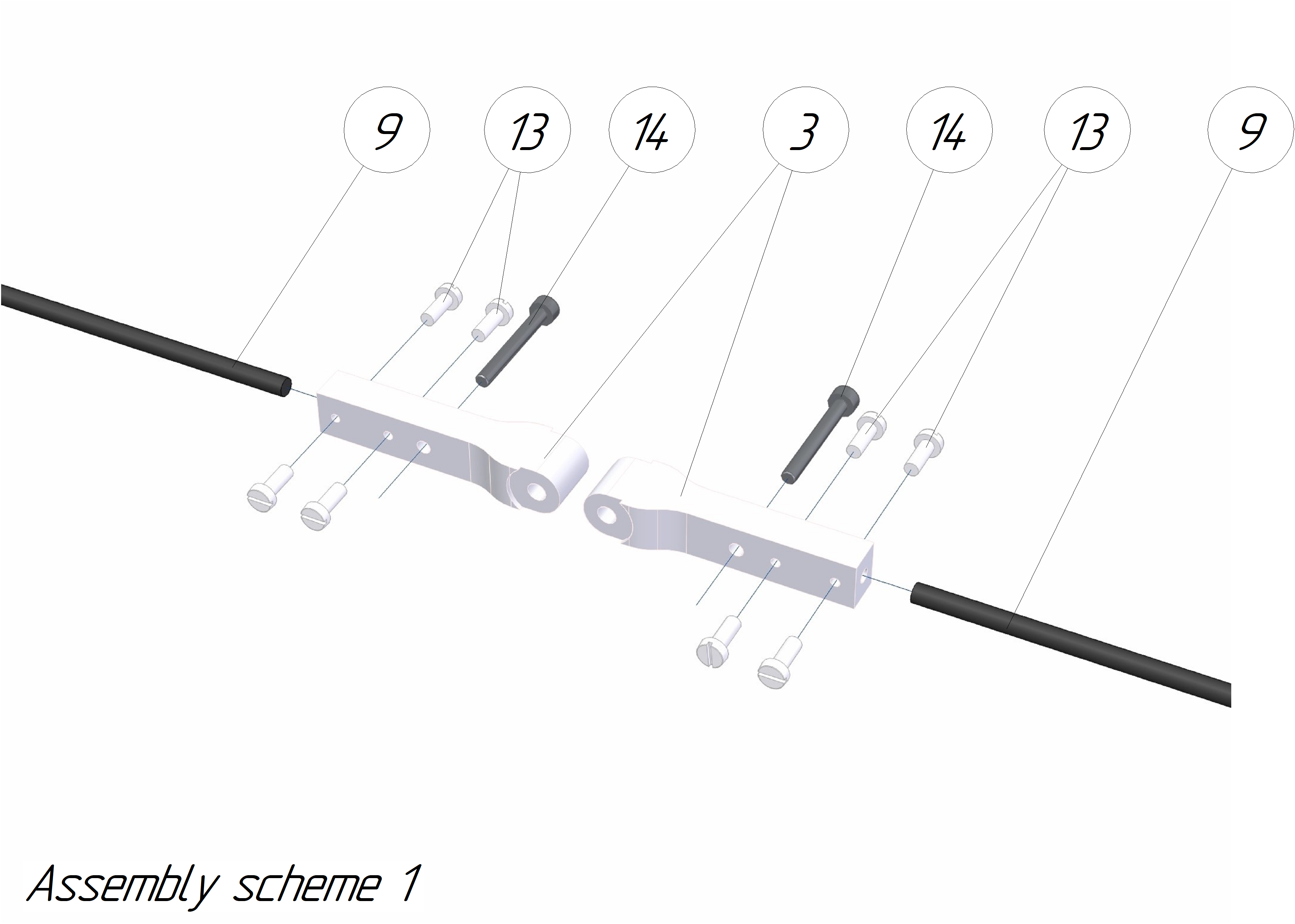 9 13 14 3 14 13 9

Assembly scheme 1