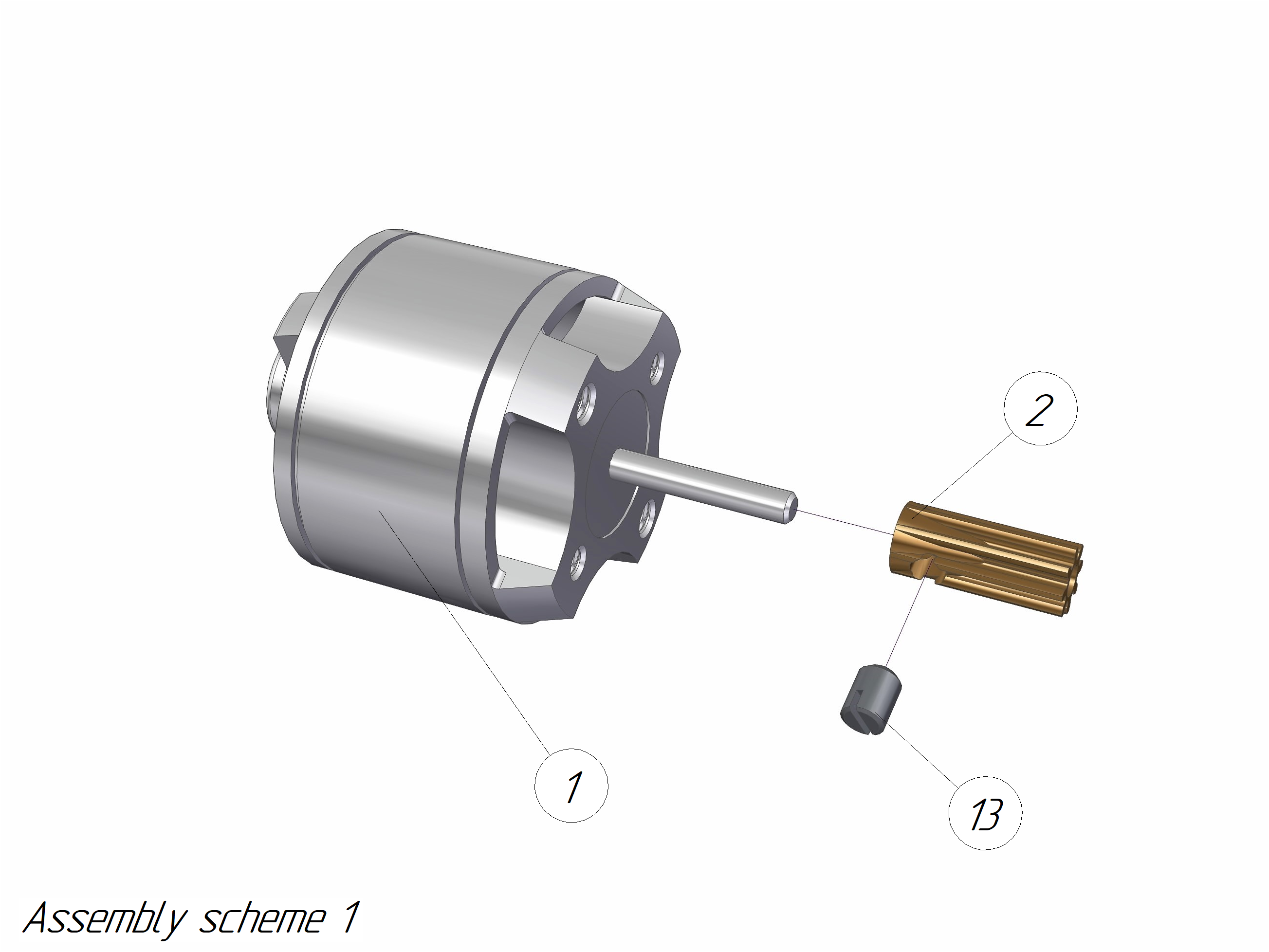 2

1

13

Assembly scheme 1