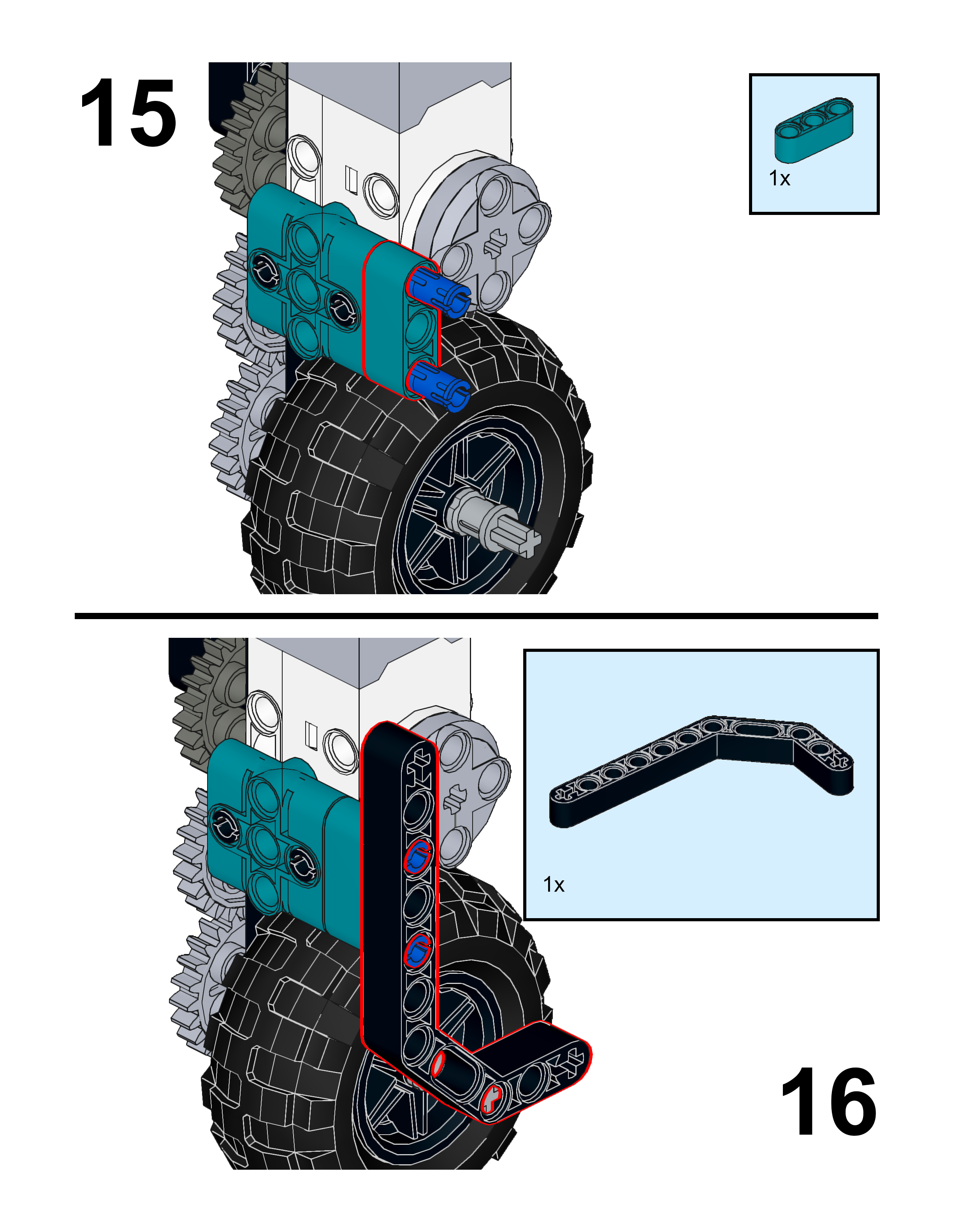 15

1x

1x

16