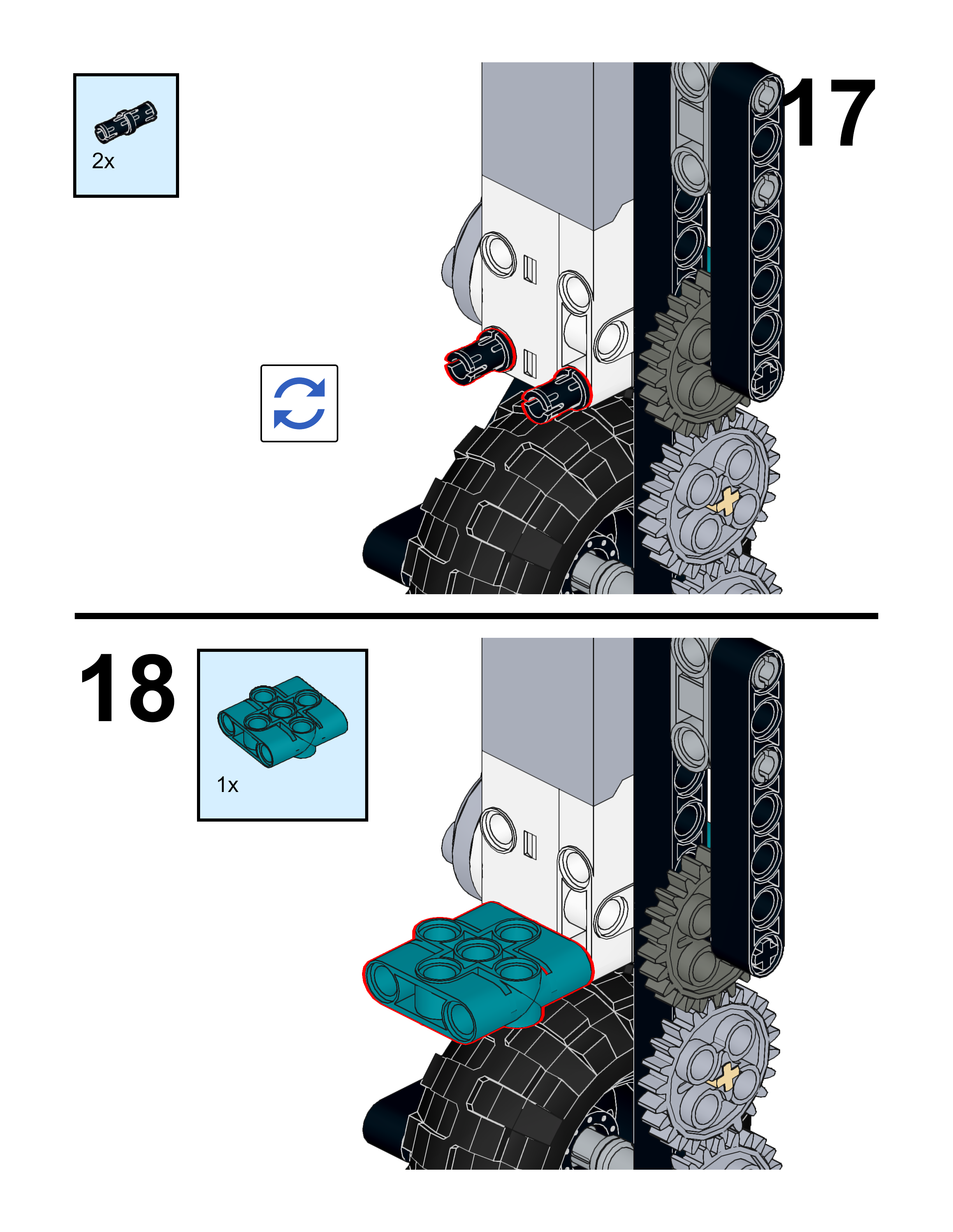 2x

17

18

1x