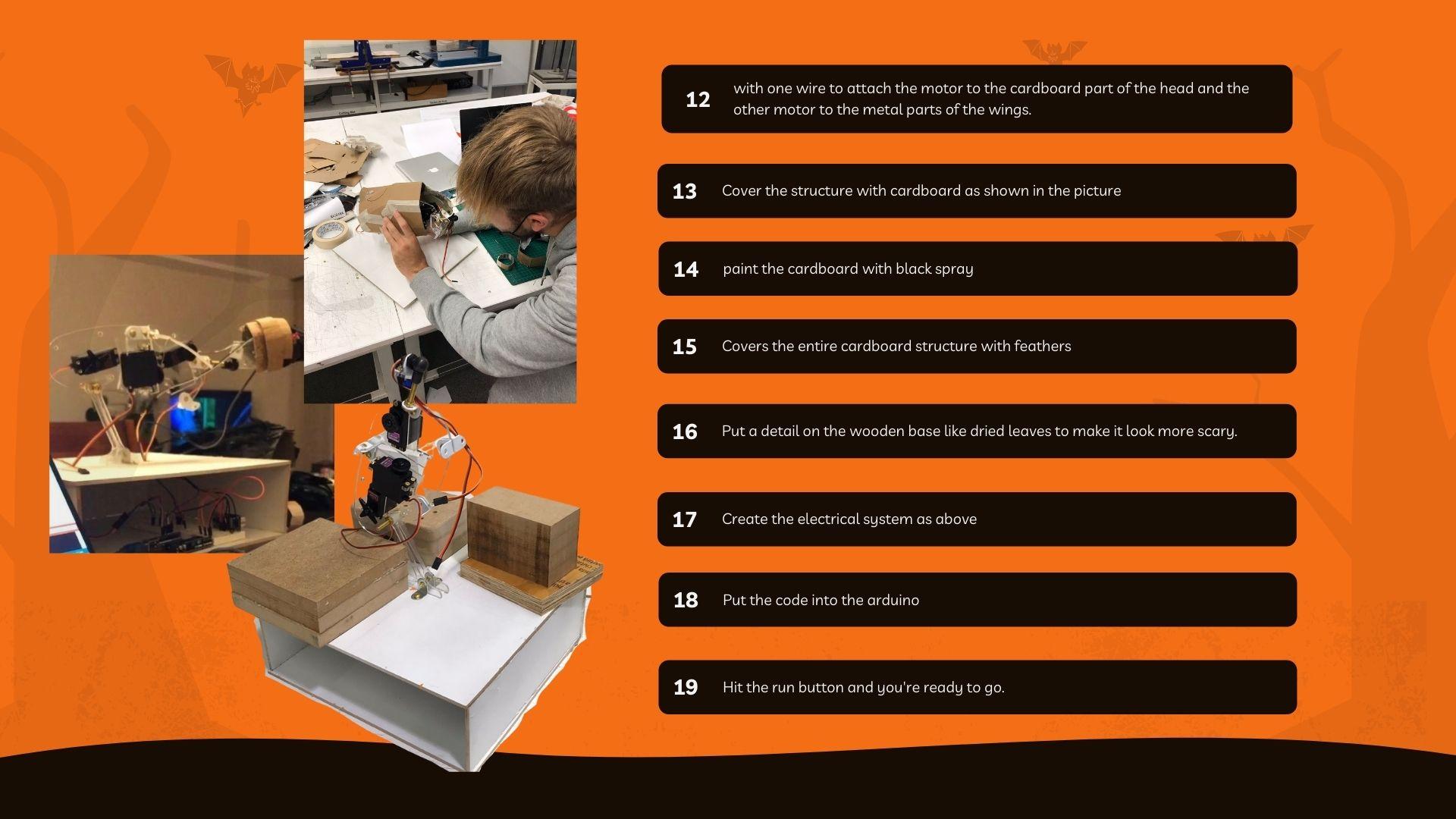 12 with one wire to attach the motor to the cardboard part of the head and the other motor to the metal parts of the wings.

13 Cover the structure with cardboard as shown in the picture

14 paint the cardboard with black spray

15 Covers the entire cardboard structure with feathers

16 Put a detail on the wooden base like dried leaves to make it look more scary.

17 Create the electrical system as above

18 Put the code into the arduino

19 Hit the run button and you're ready to go.