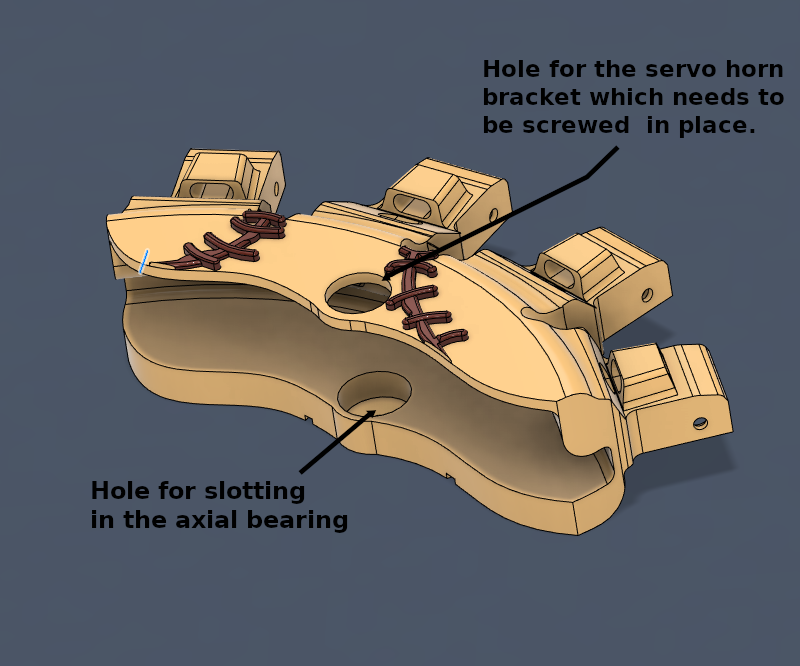 Hole for the servo horn bracket which needs to be screwed  in place.

Hole for slotting in the axial bearing