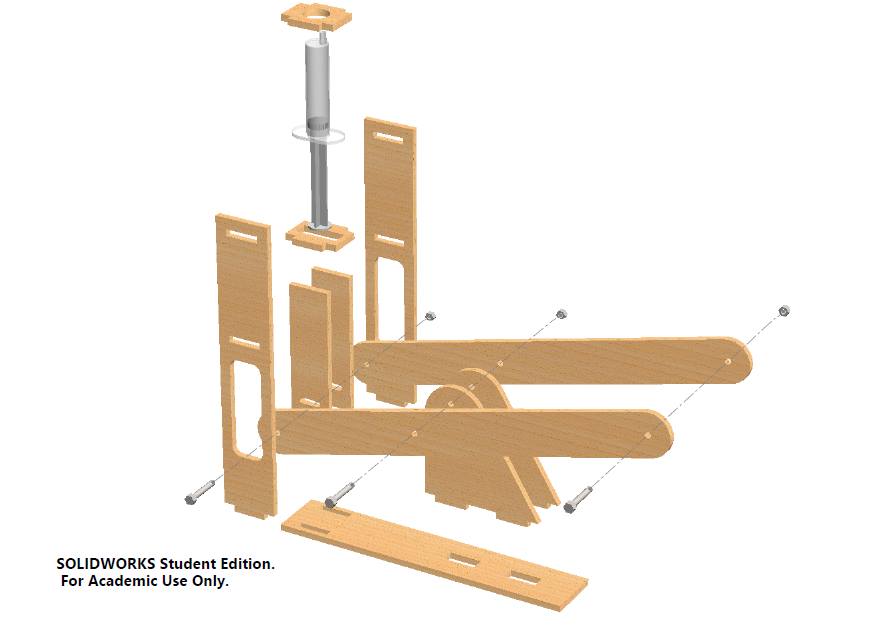 SOLIDWORKS Student Edition.
For Academic Use Only.