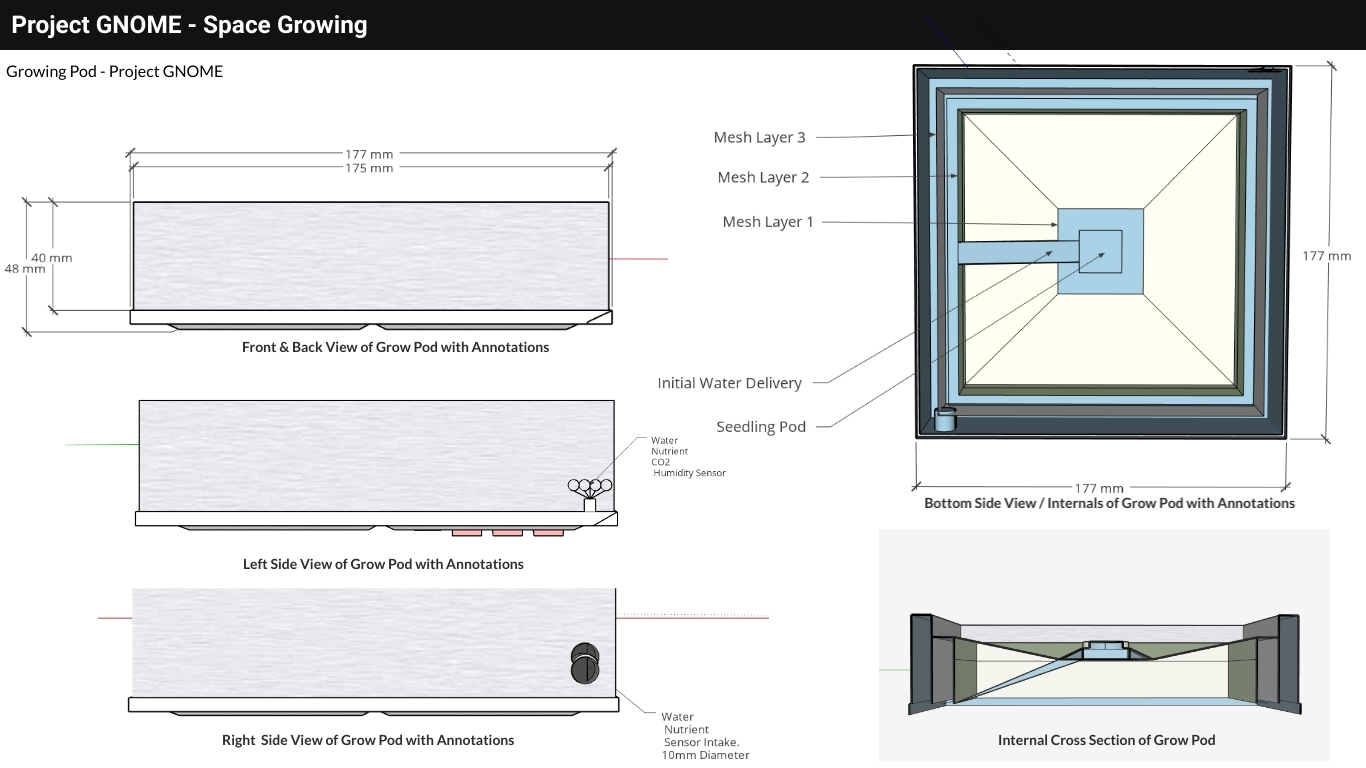 Project GNOME - Space Growing

Growing Pod - Project GNOME

177 mm
175 mm
40 mm
48 mm

Front & Back View of Grow Pod with Annotations

Water
Nutrient
CO2
Humidity Sensor

Left Side View of Grow Pod with Annotations

Water
Nutrient
Sensor Intake.
10mm Diameter

Right Side View of Grow Pod with Annotations

Mesh Layer 3
Mesh Layer 2
Mesh Layer 1
Initial Water Delivery
Seedling Pod
177 mm
177 mm

Bottom Side View / Internals of Grow Pod with Annotations

Internal Cross Section of Grow Pod