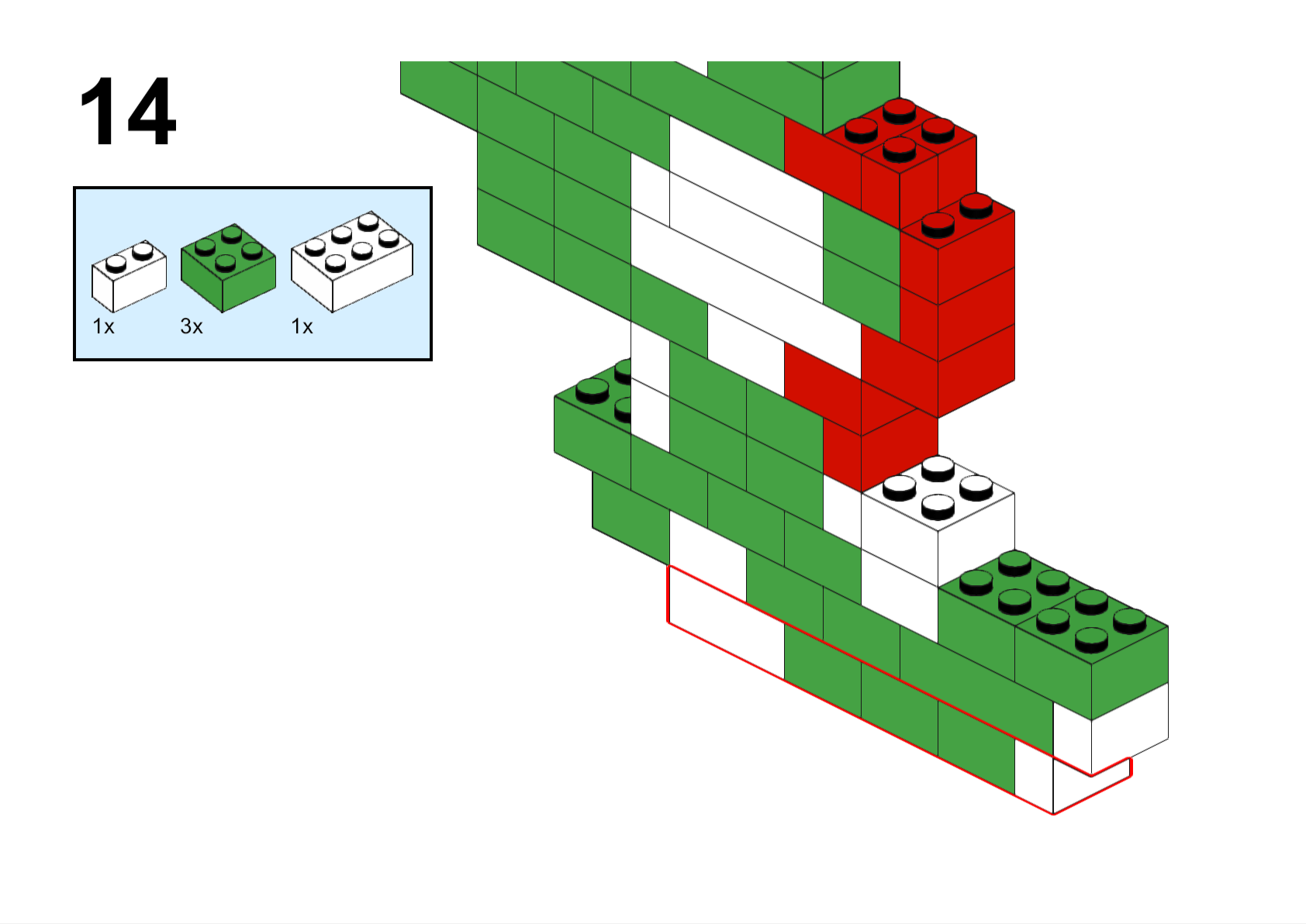 14

1x 3x 1x