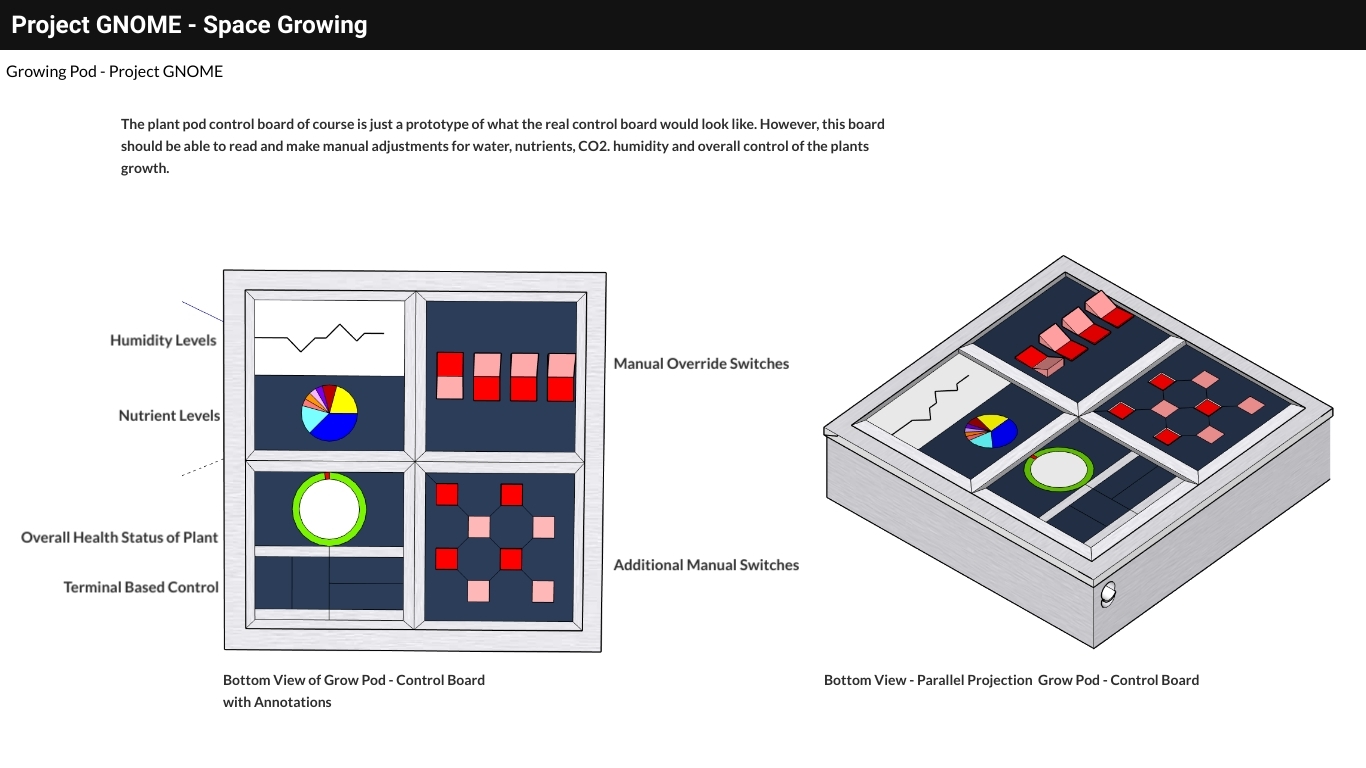 Project GNOME - Space Growing

Growing Pod - Project GNOME

The plant pod control board of course is just a prototype of what the real control board would look like. However, this board should be able to read and make manual adjustments for water, nutrients, CO2. humidity and overall control of the plants growth.

Humidity Levels

Nutrient Levels

Overall Health Status of Plant

Terminal Based Control

Manual Override Switches

Additional Manual Switches

Bottom View of Grow Pod - Control Board with Annotations

Bottom View - Parallel Projection Grow Pod - Control Board