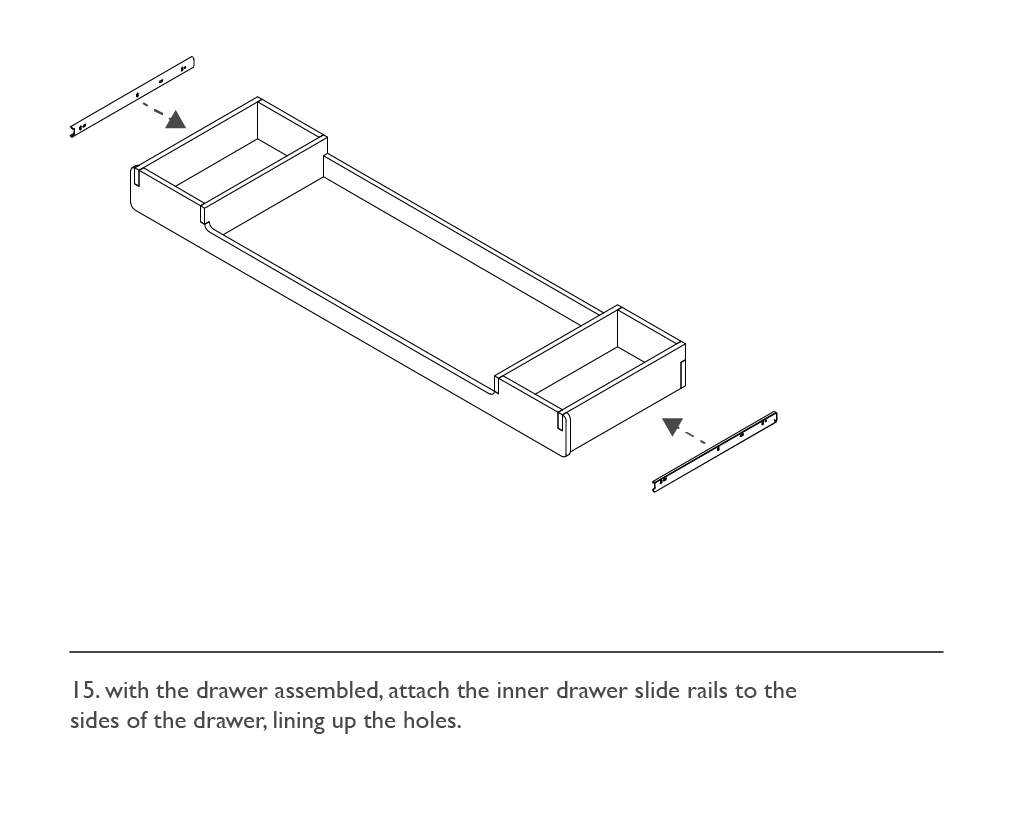 15. with the drawer assembled, attach the inner drawer slide rails to the sides of the drawer, lining up the holes.