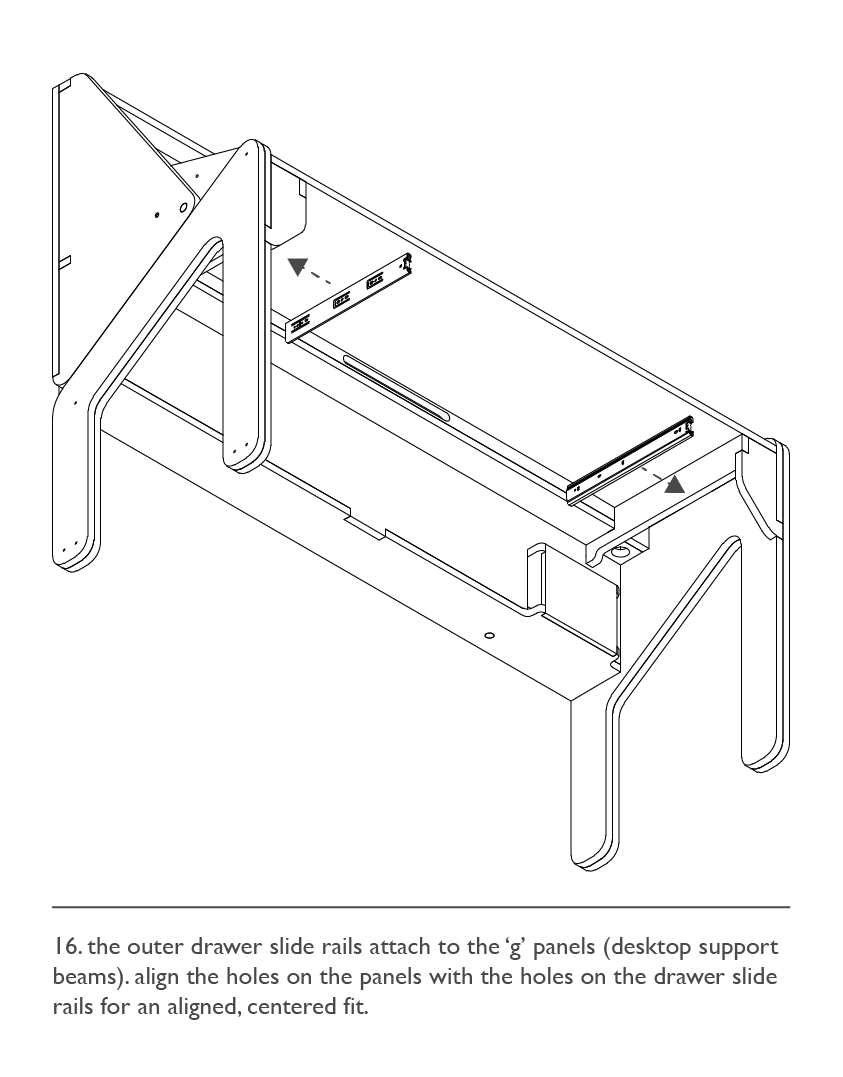 16. the outer drawer slide rails attach to the 'g' panels (desktop support beams). align the holes on the panels with the holes on the drawer slide rails for an aligned, centered fit.