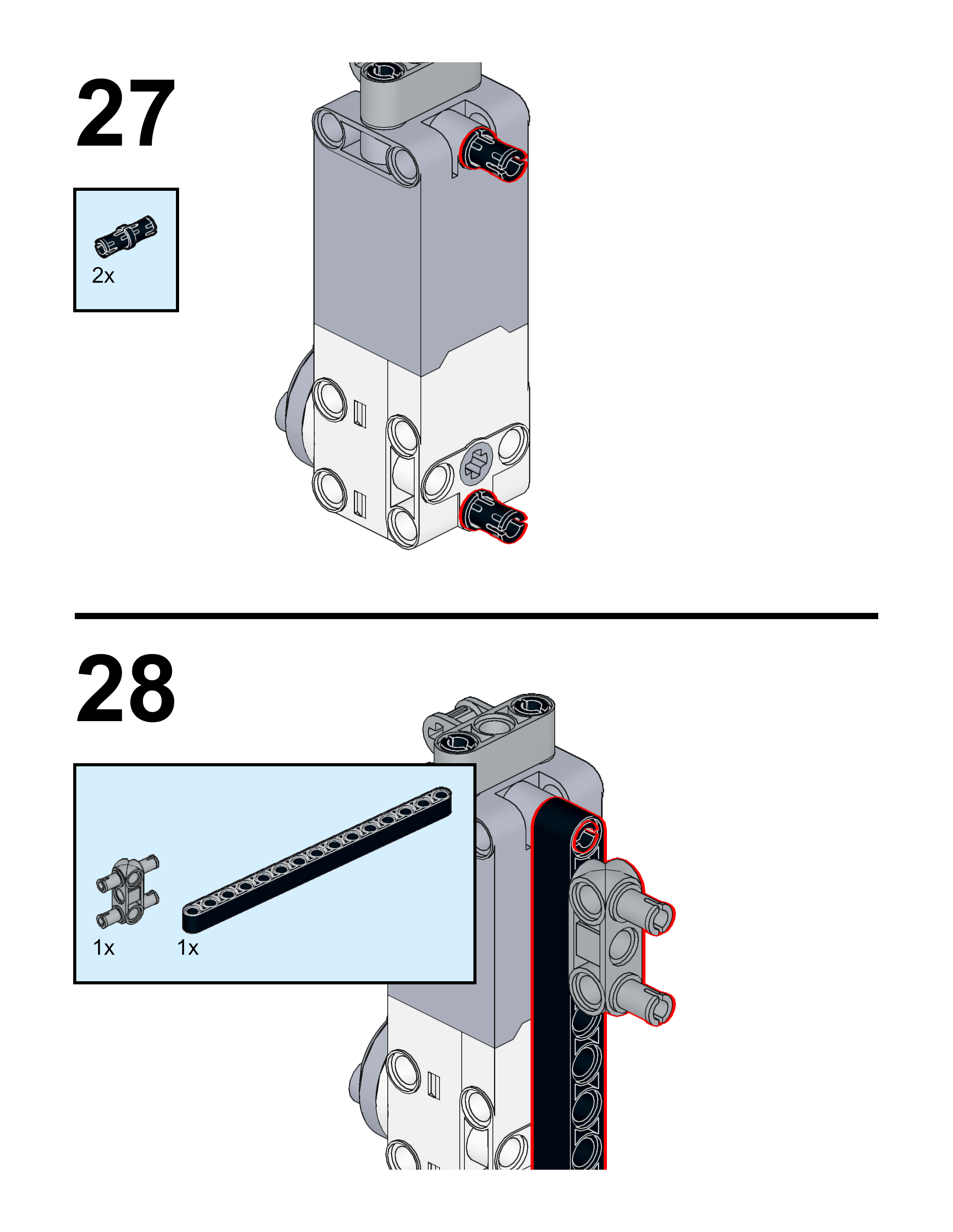 27

2x

28

1x

1x