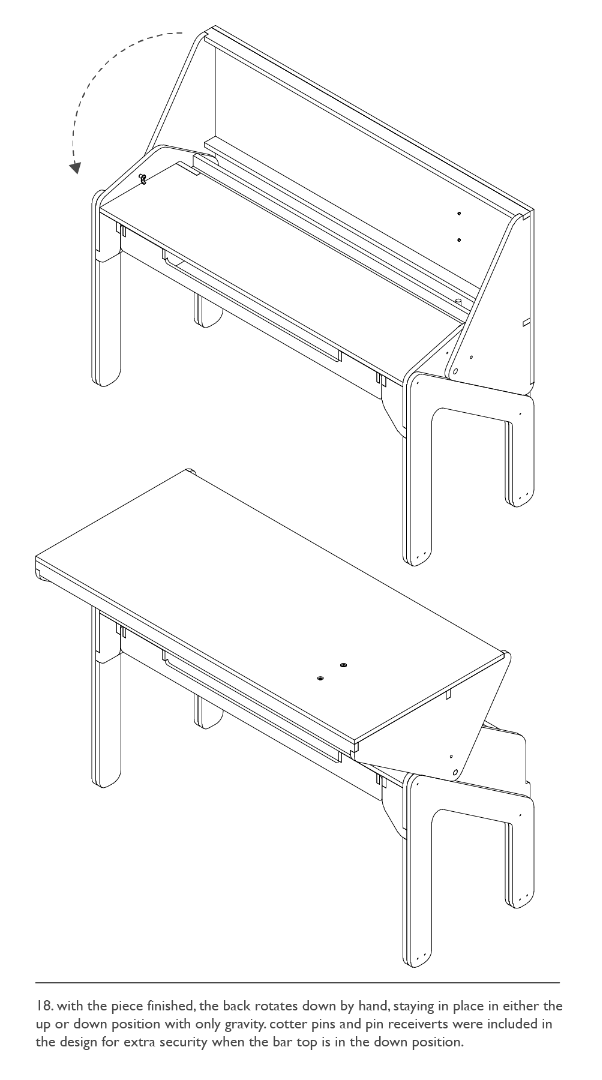 18. with the piece finished, the back rotates down by hand, staying in place in either the up or down position with only gravity. cotter pins and pin receiverts were included in the design for extra security when the bar top is in the down position.