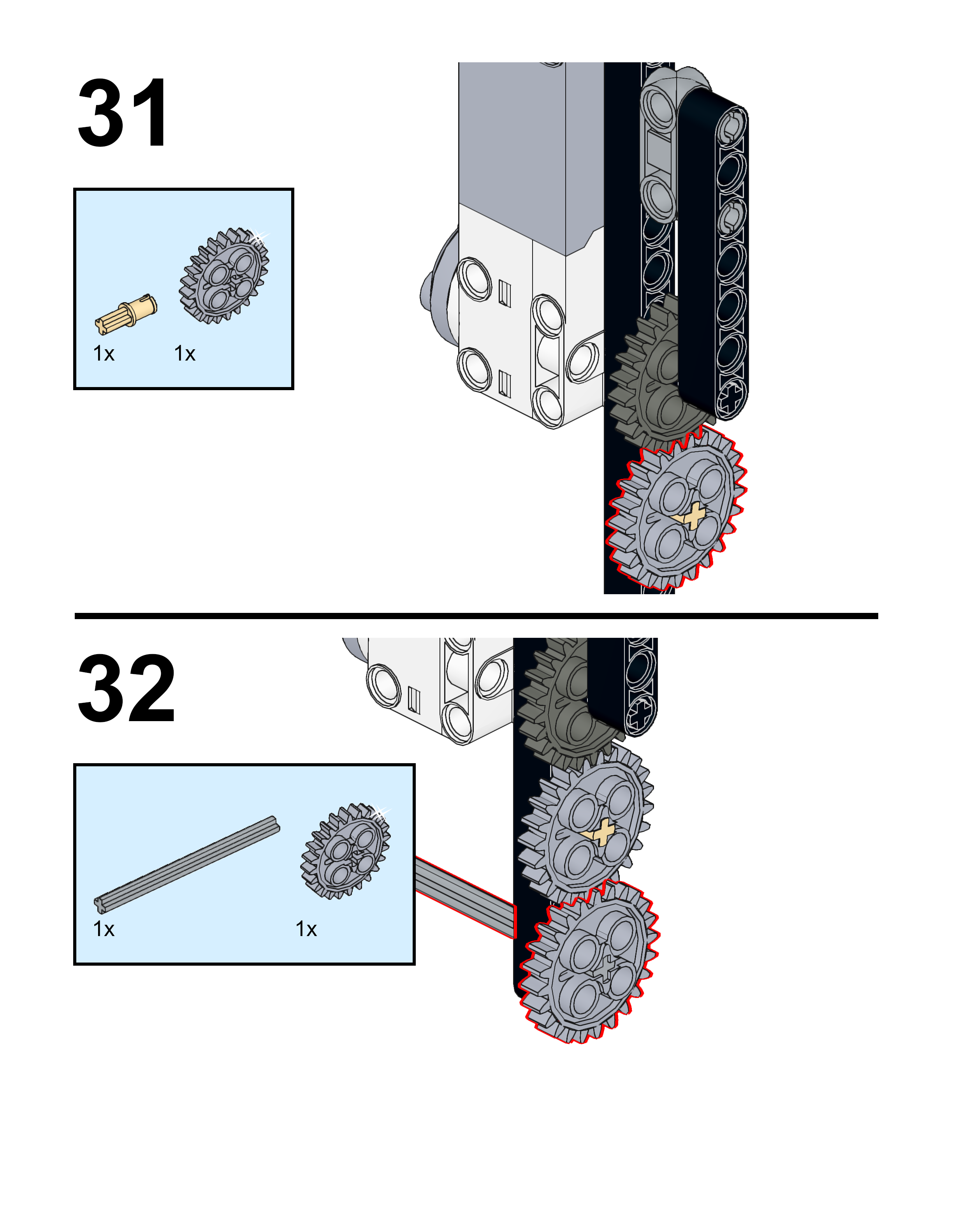 31

1x 1x

32

1x 1x