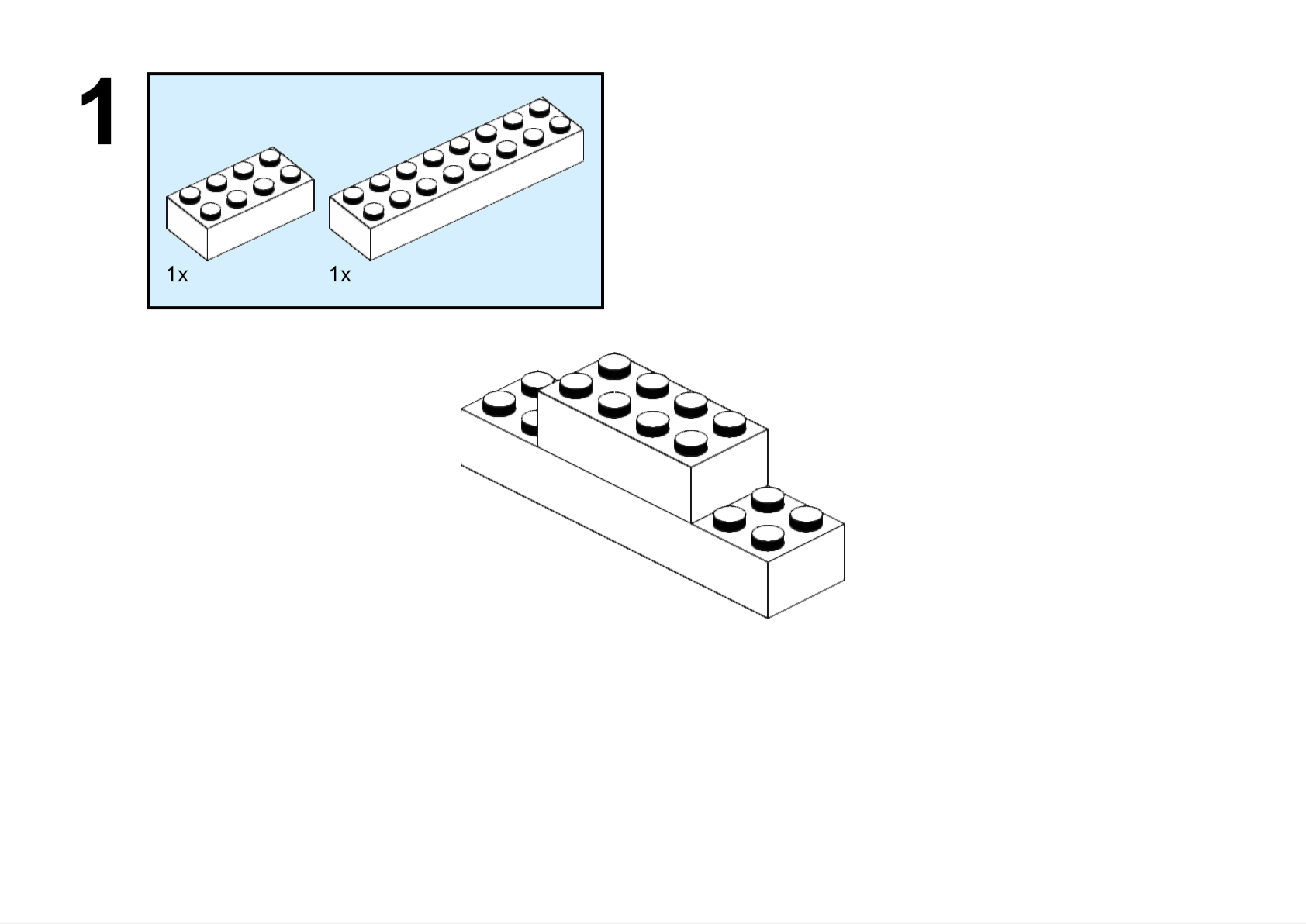 1

1x

1x