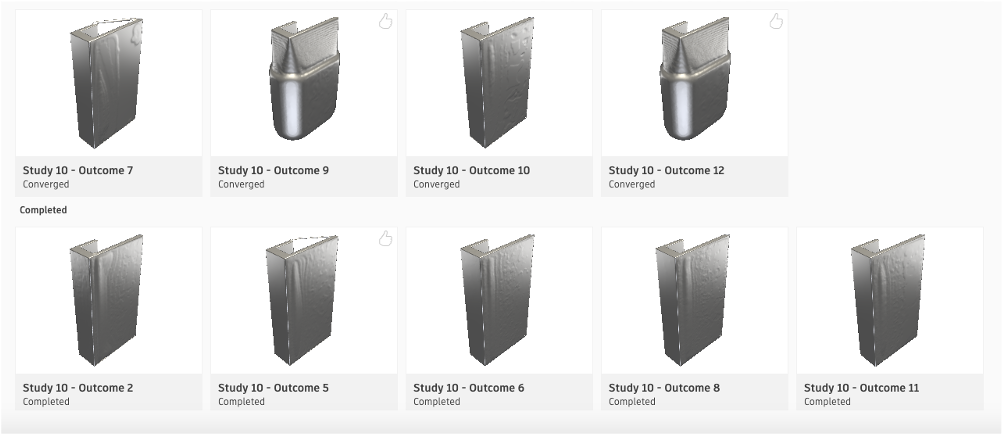 Study 10 - Outcome 7
Converged

Study 10 - Outcome 9
Converged

Study 10 - Outcome 10
Converged

Study 10 - Outcome 12
Converged

Completed

Study 10 - Outcome 2
Completed

Study 10 - Outcome 5
Completed

Study 10 - Outcome 6
Completed

Study 10 - Outcome 8
Completed

Study 10 - Outcome 11
Completed