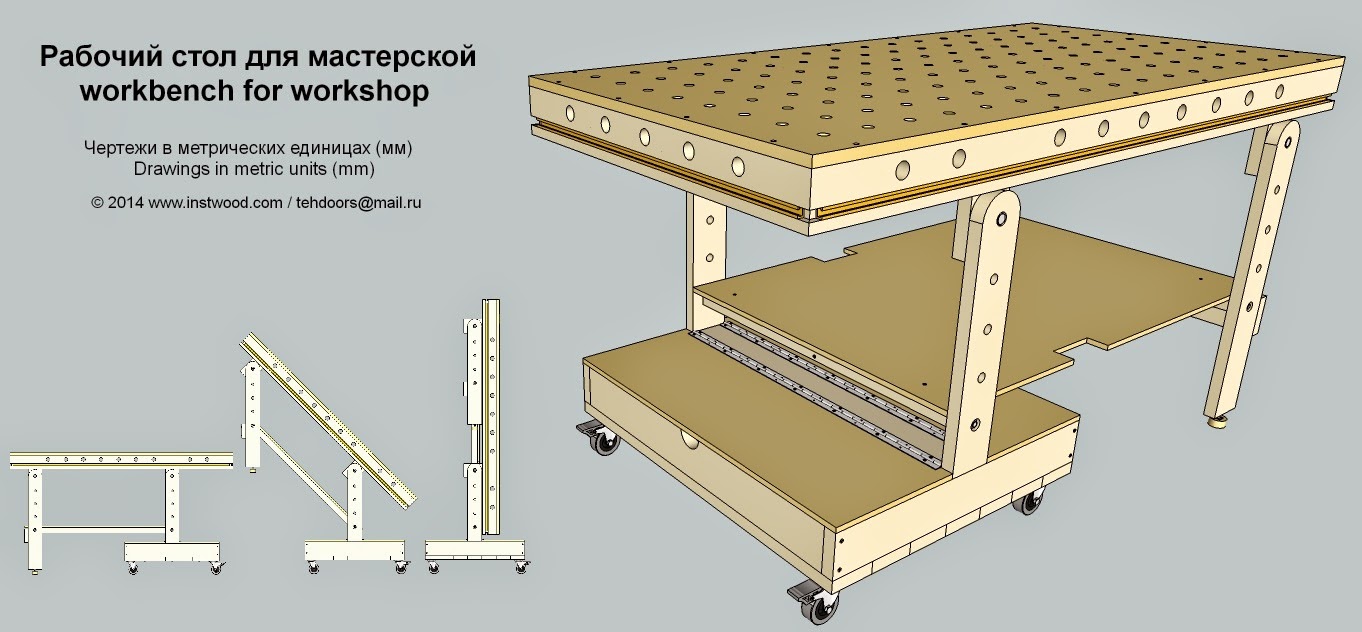 Рабочий стол для мастерской
workbench for workshop

Чертежи в метрических единицах (мм)
Drawings in metric units (mm)

© 2014 www.instwood.com / tehdoors@mail.ru