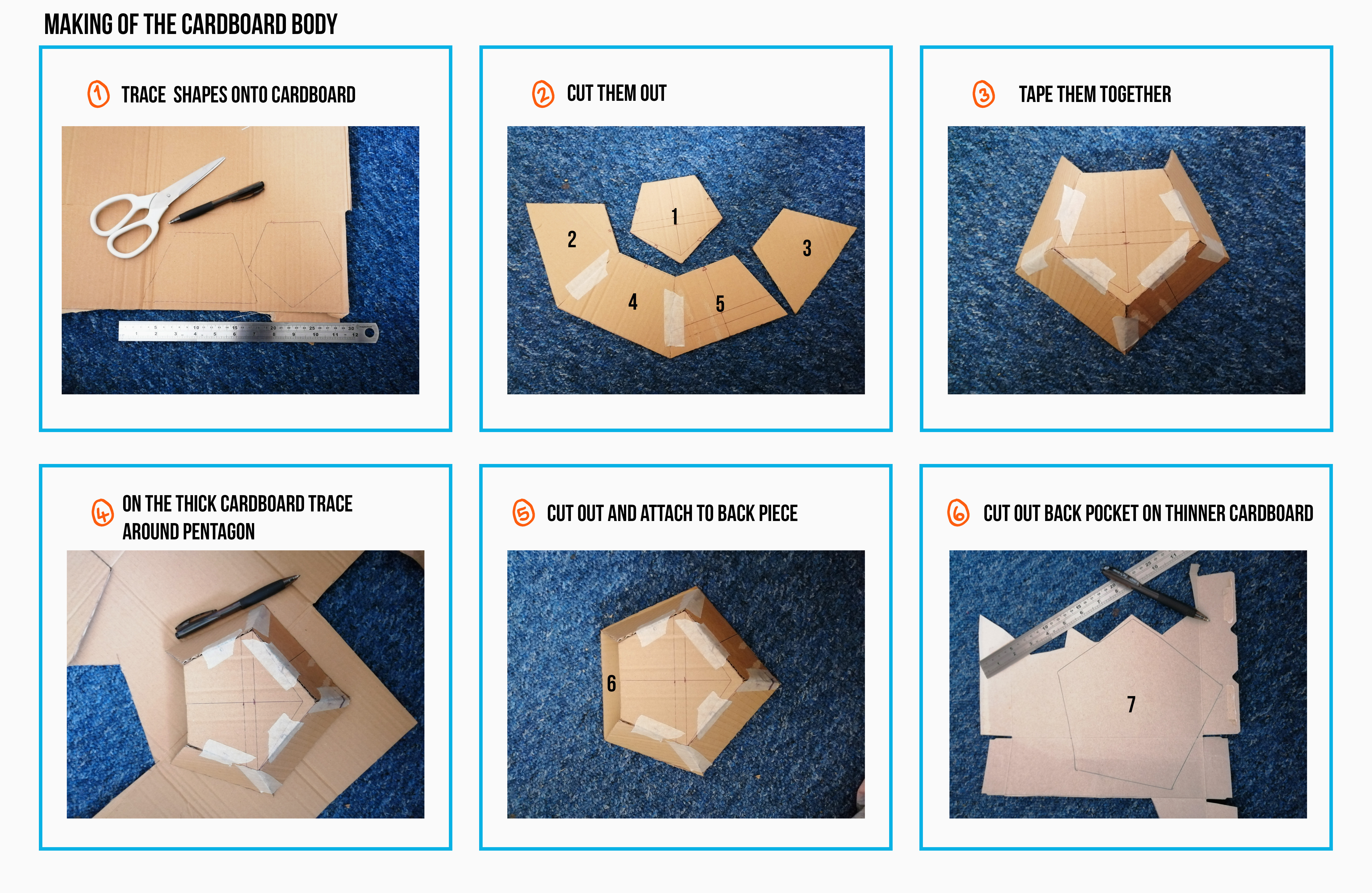 MAKING OF THE CARDBOARD BODY

1 TRACE SHAPES ONTO CARDBOARD

2 CUT THEM OUT

1

2

3

4

5

3 TAPE THEM TOGETHER

4 ON THE THICK CARDBOARD TRACE AROUND PENTAGON

5 CUT OUT AND ATTACH TO BACK PIECE

6

6 CUT OUT BACK POCKET ON THINNER CARDBOARD

7