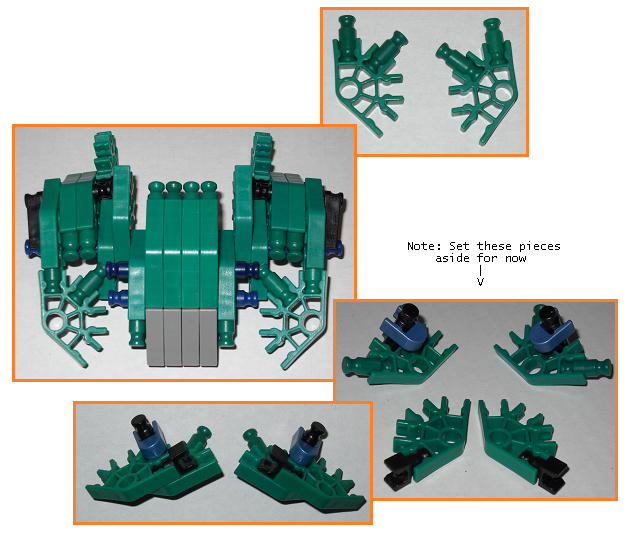 Note: Set these pieces aside for now
|
V