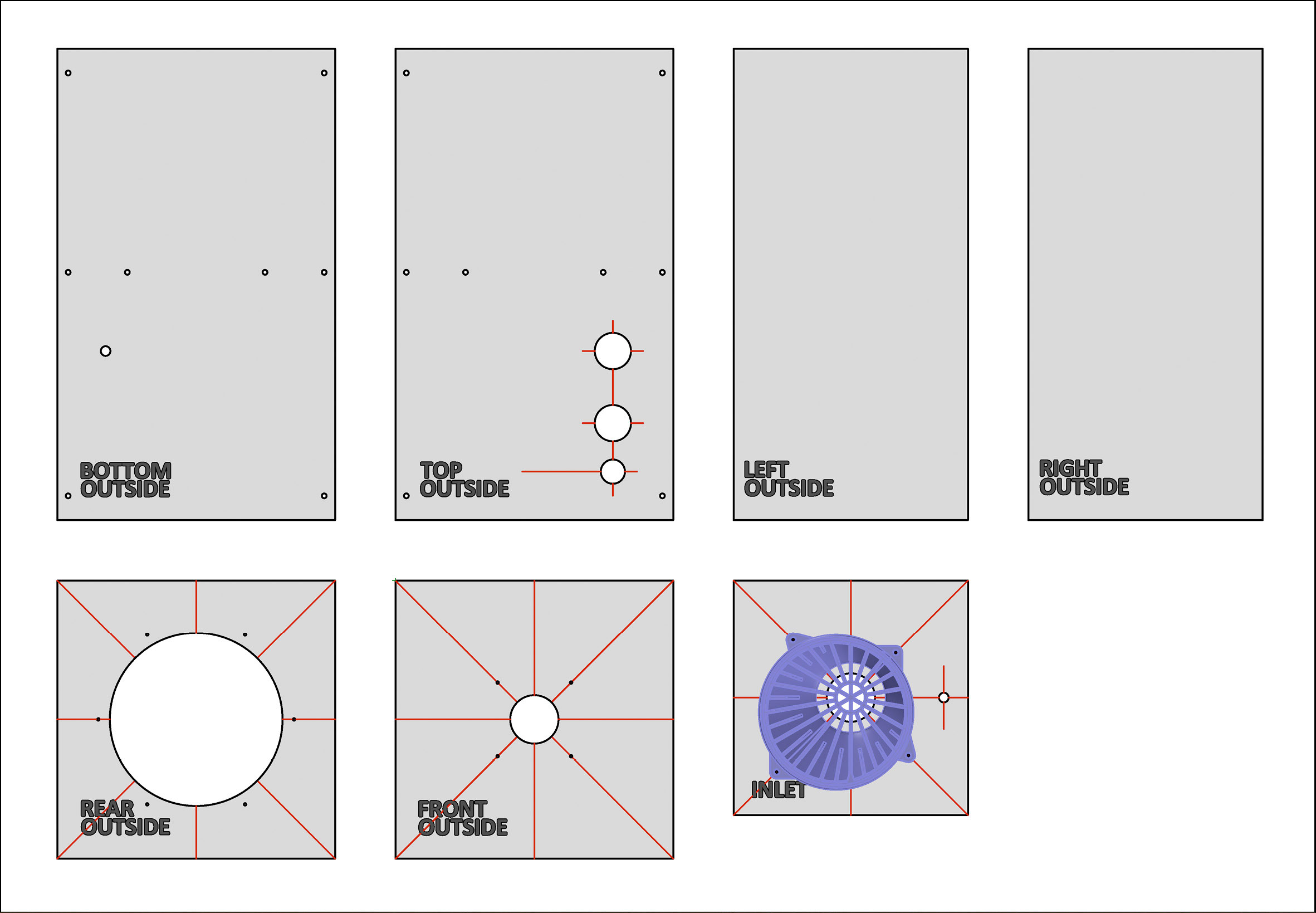 BOTTOM OUTSIDE

TOP OUTSIDE

LEFT OUTSIDE

RIGHT OUTSIDE

REAR OUTSIDE

FRONT OUTSIDE

INLET