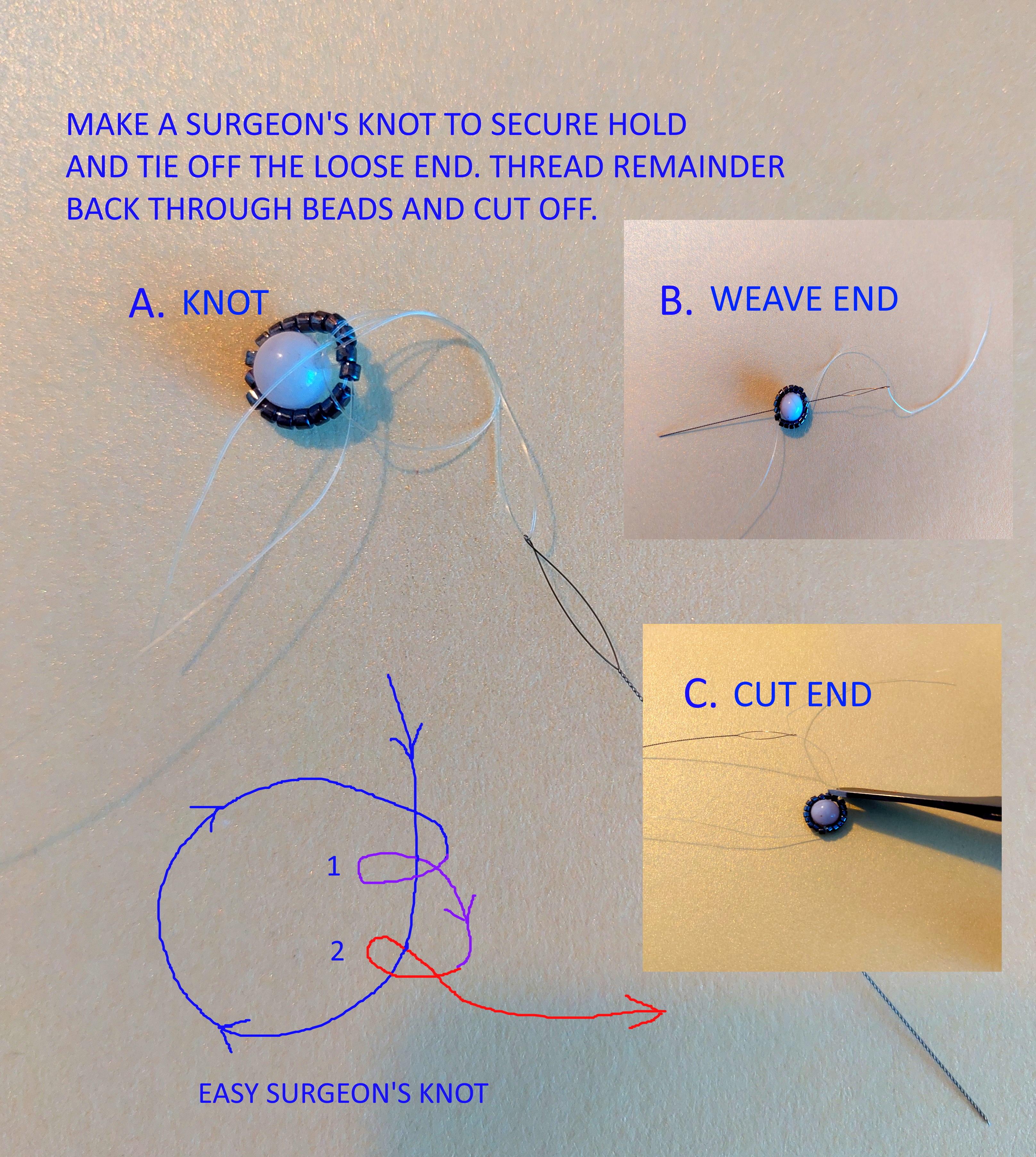 MAKE A SURGEON'S KNOT TO SECURE HOLD AND TIE OFF THE LOOSE END. THREAD REMAINDER BACK THROUGH BEADS AND CUT OFF.

A. KNOT

B. WEAVE END

C. CUT END

1

2

EASY SURGEON'S KNOT