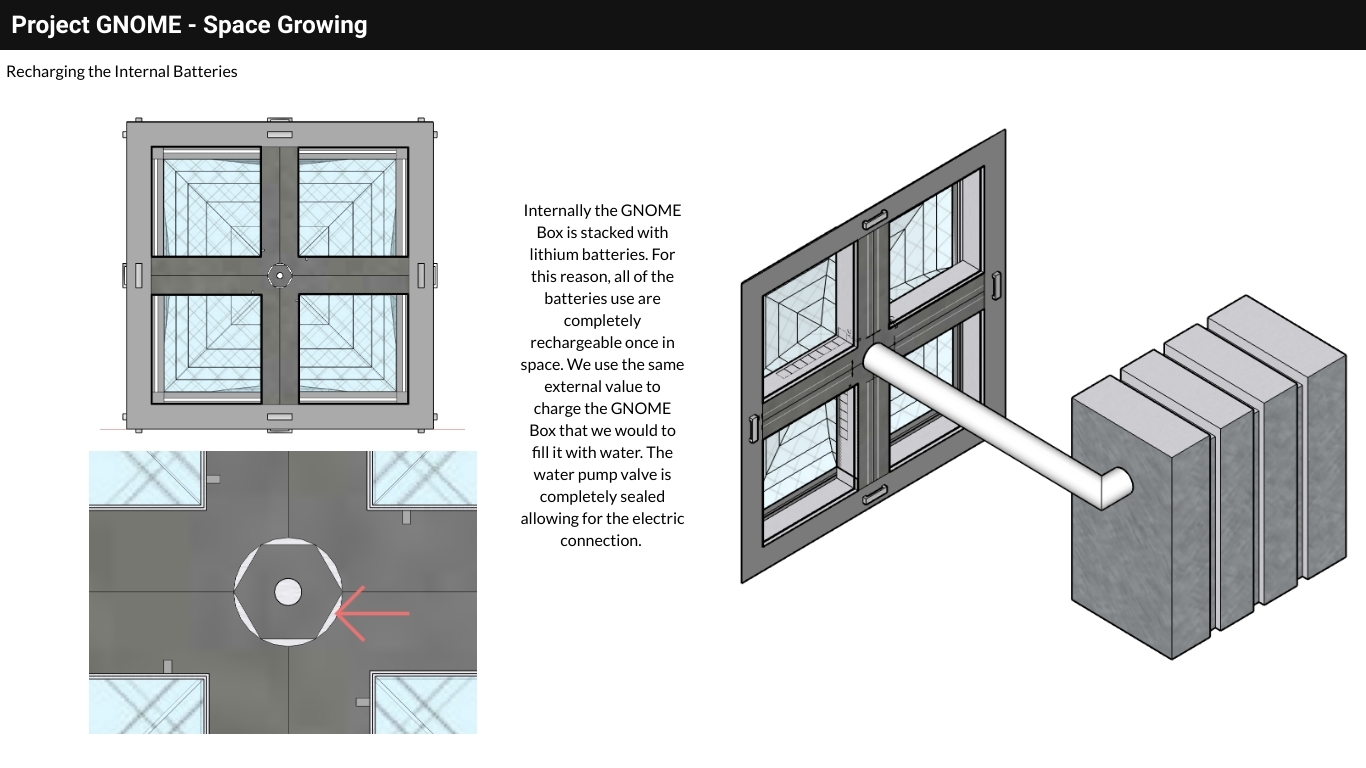 Project GNOME - Space Growing

Recharging the Internal Batteries

Internally the GNOME Box is stacked with lithium batteries. For this reason, all of the batteries use are completely rechargeable once in space. We use the same external value to charge the GNOME Box that we would to fill it with water. The water pump valve is completely sealed allowing for the electric connection.