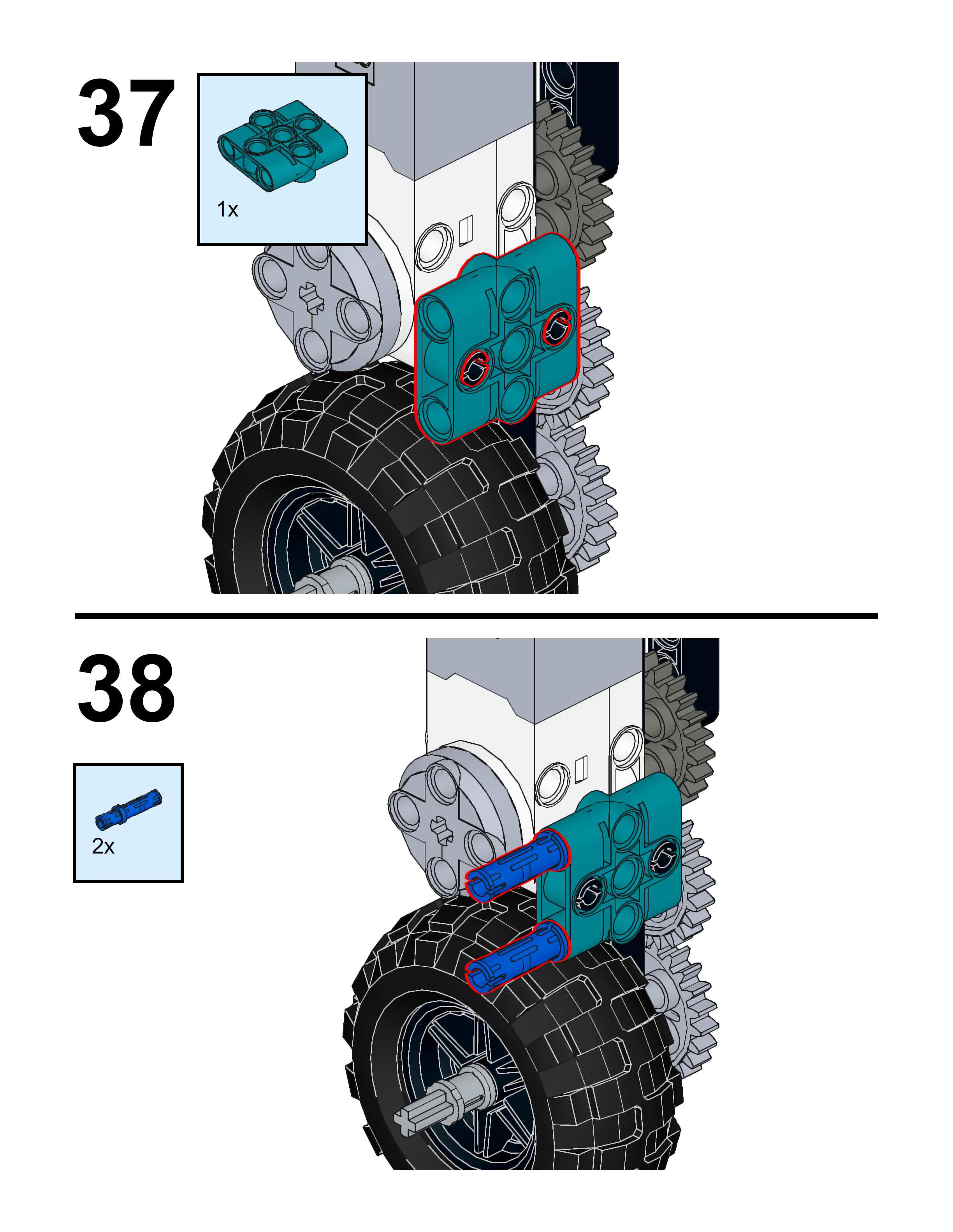 37

1x

38

2x