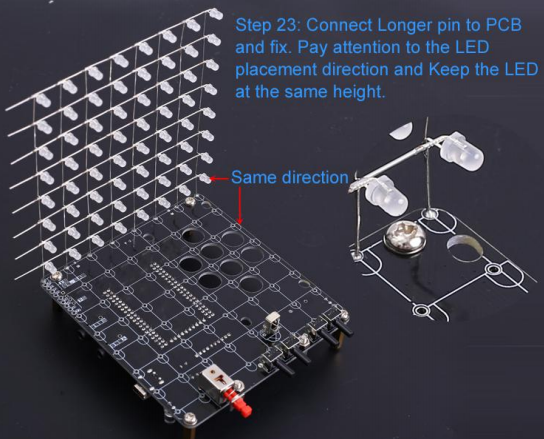 Step 23: Connect Longer pin to PCB and fix. Pay attention to the LED placement direction and Keep the LED at the same height.

Same direction