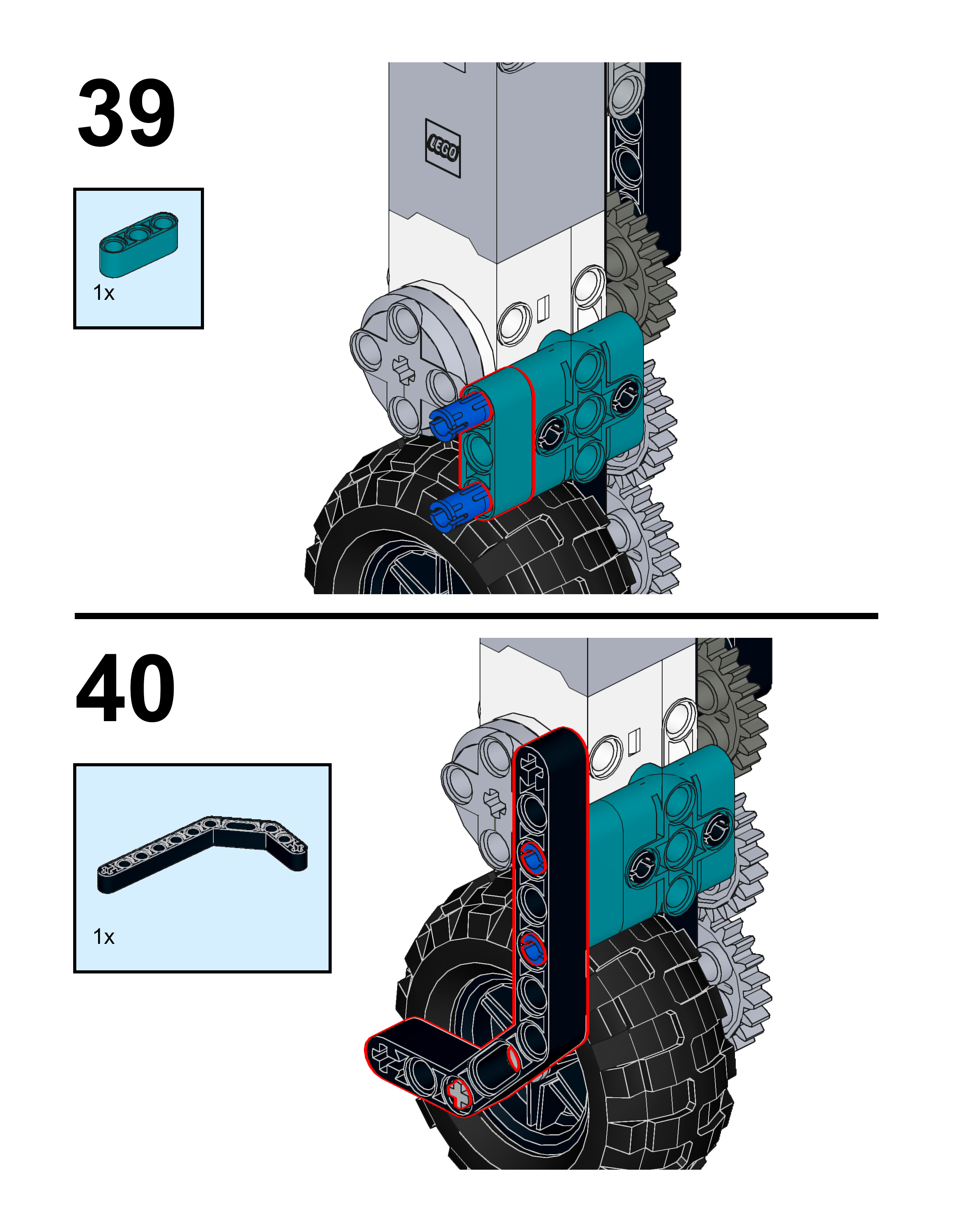 39

1x

LEGO

40

1x