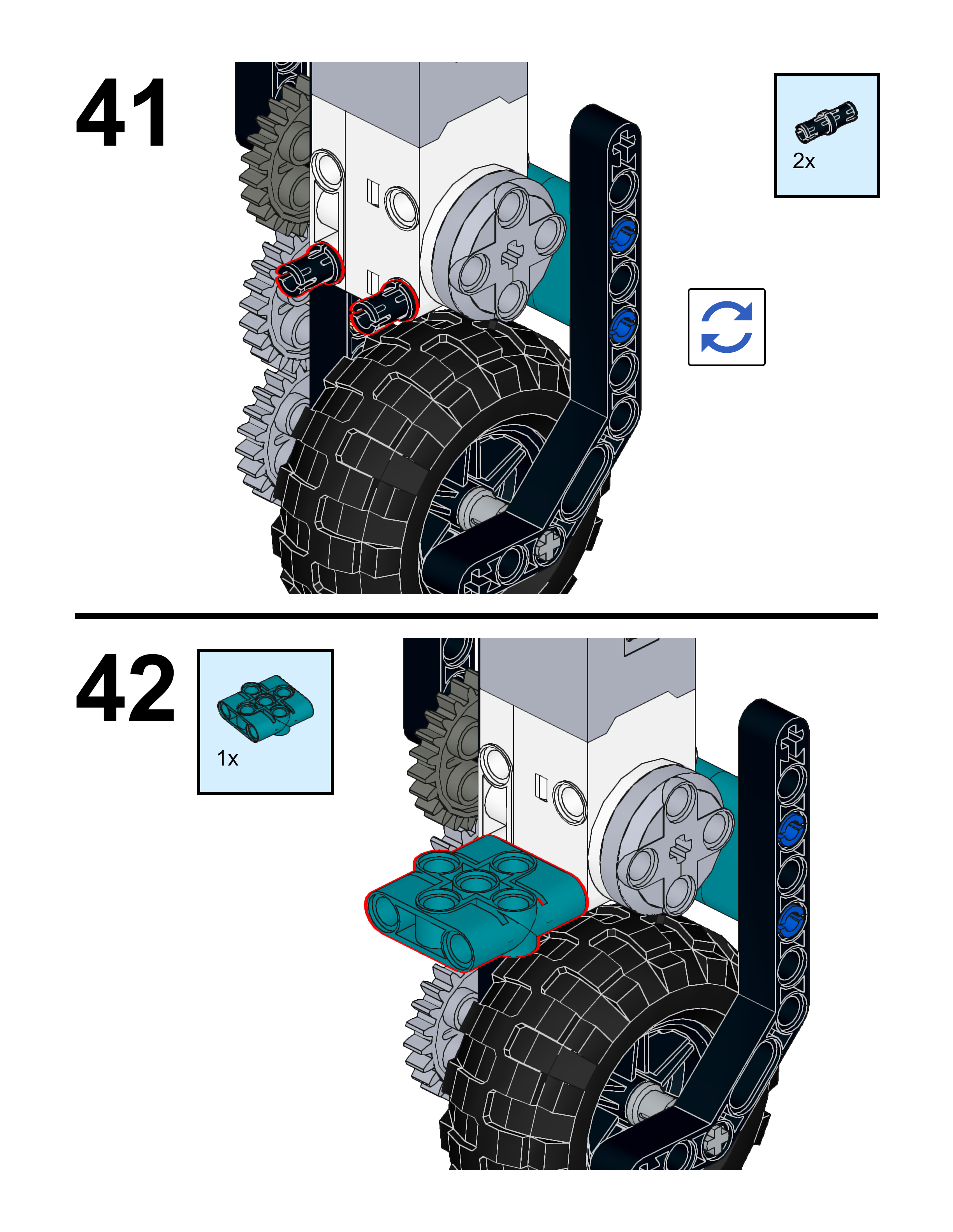 41

2x

42

1x