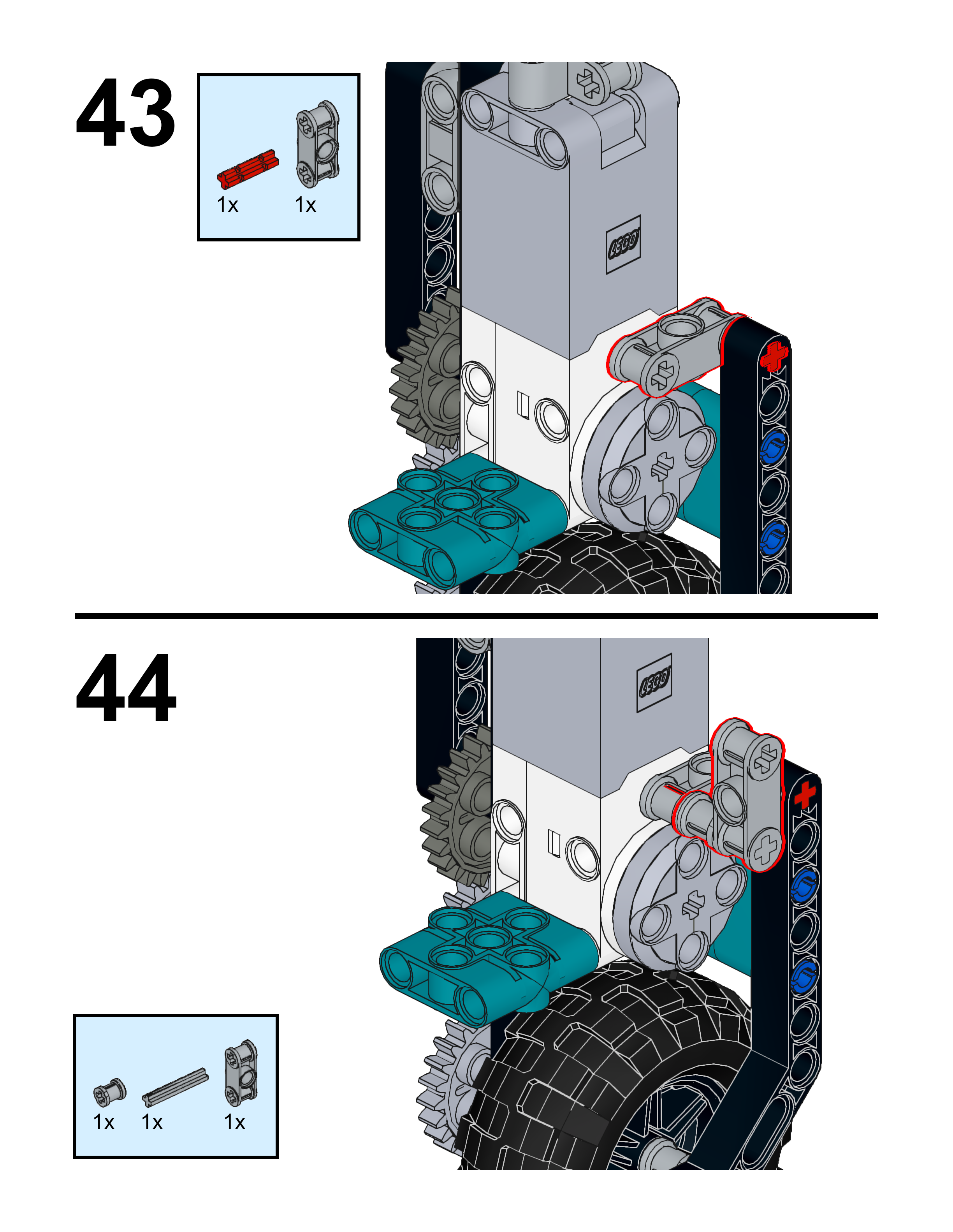 43

1x 1x

LEGO

44

LEGO

1x 1x 1x