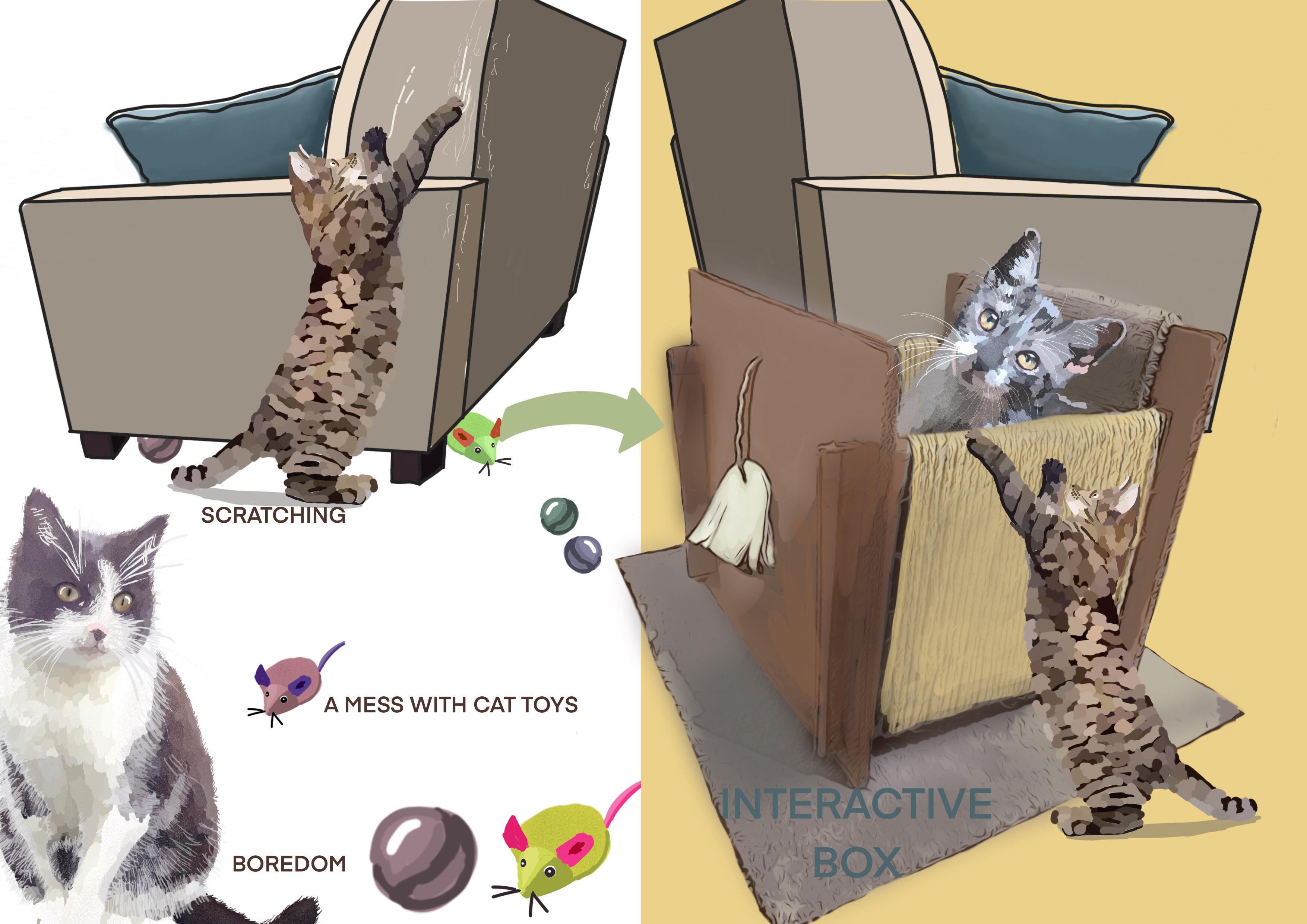 SCRATCHING

A MESS WITH CAT TOYS

BOREDOM

INTERACTIVE BOX