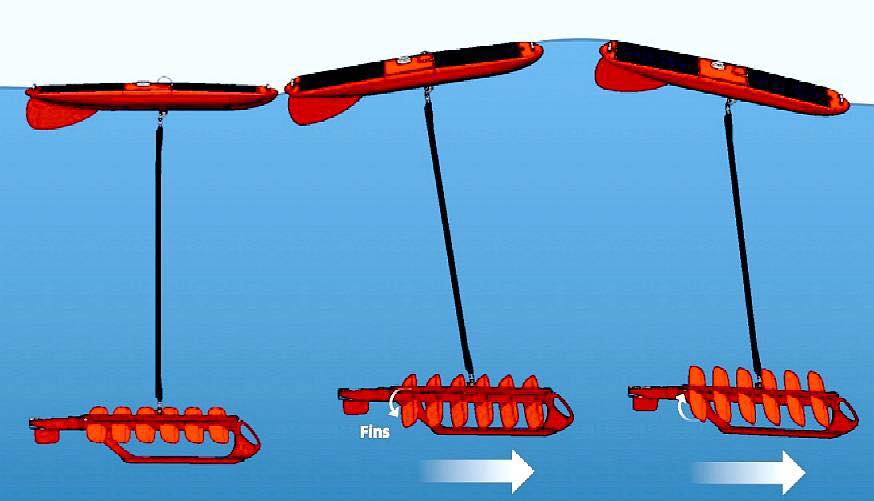 Fins