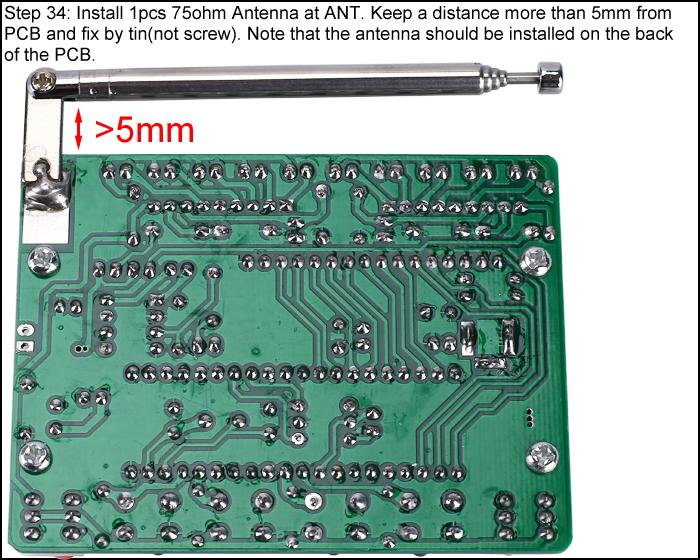 Step 34: Install 1pcs 75ohm Antenna at ANT. Keep a distance more than 5mm from PCB and fix by tin(not screw). Note that the antenna should be installed on the back of the PCB.

>5mm