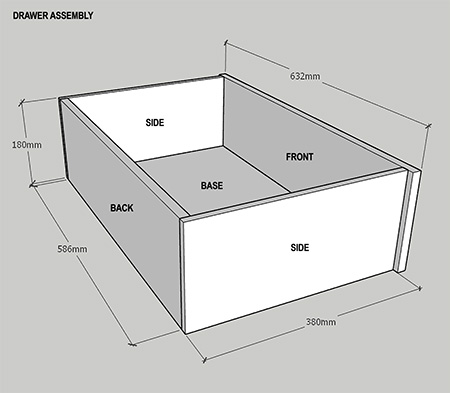 DRAWER ASSEMBLY

632mm

180mm

SIDE

FRONT

BASE

BACK

586mm

SIDE

380mm