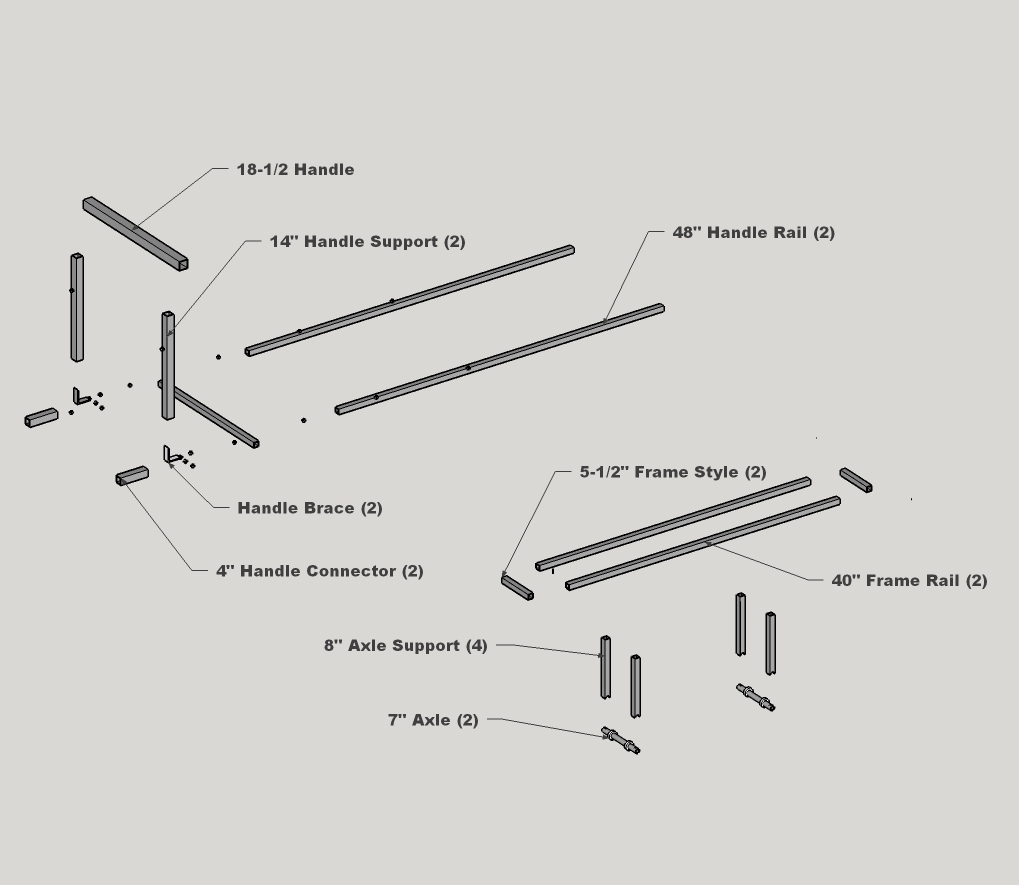 18-1/2 Handle

14" Handle Support (2)

48" Handle Rail (2)

Handle Brace (2)

4" Handle Connector (2)

5-1/2" Frame Style (2)

40" Frame Rail (2)

8" Axle Support (4)

7" Axle (2)