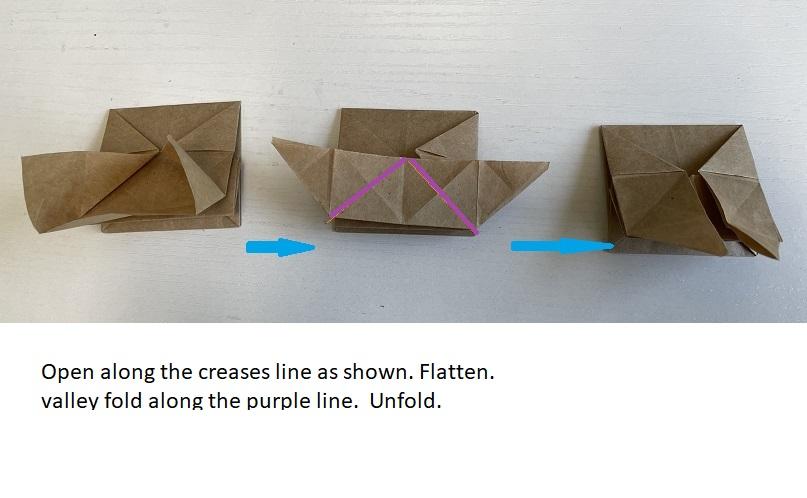 Open along the creases line as shown. Flatten.
valley fold along the purple line.  Unfold.