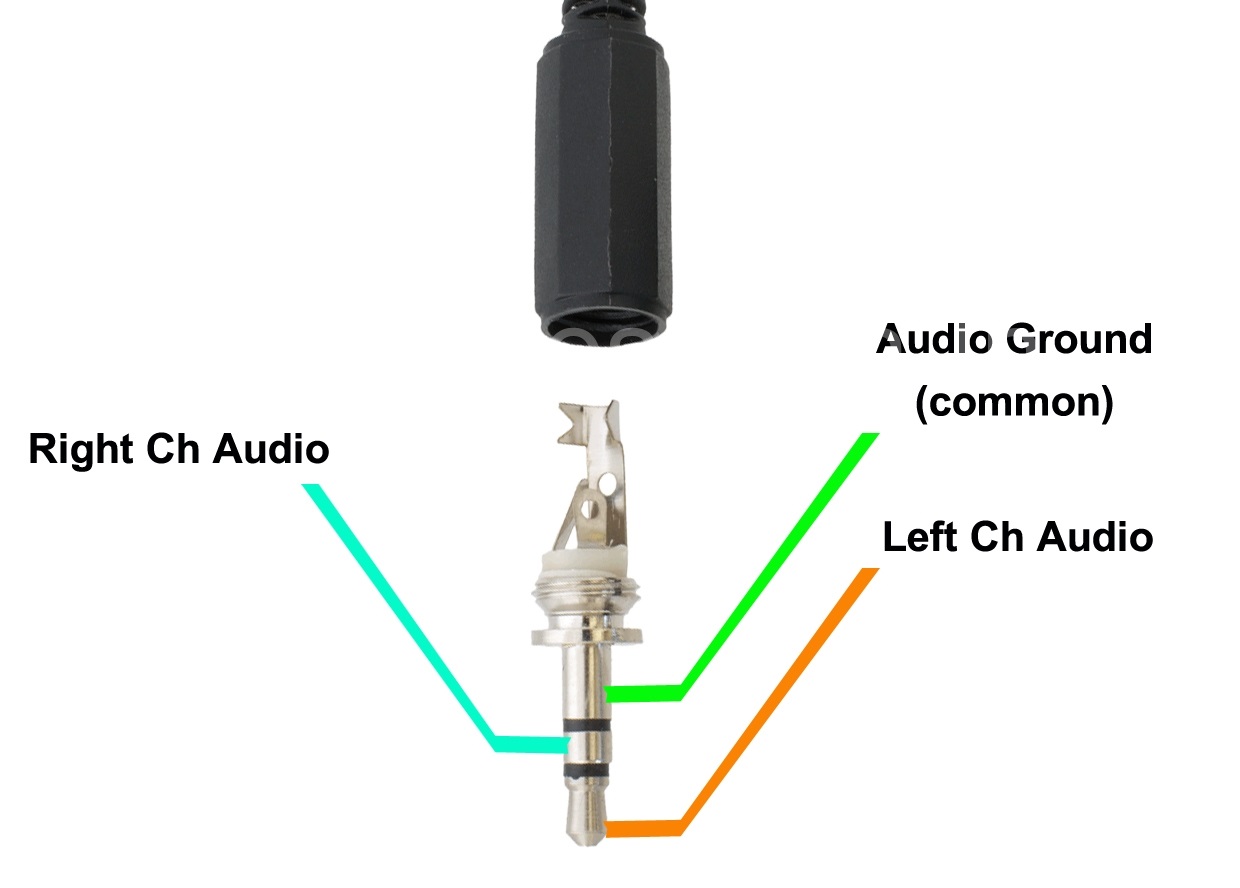 Audio Ground (common)

Right Ch Audio

Left Ch Audio