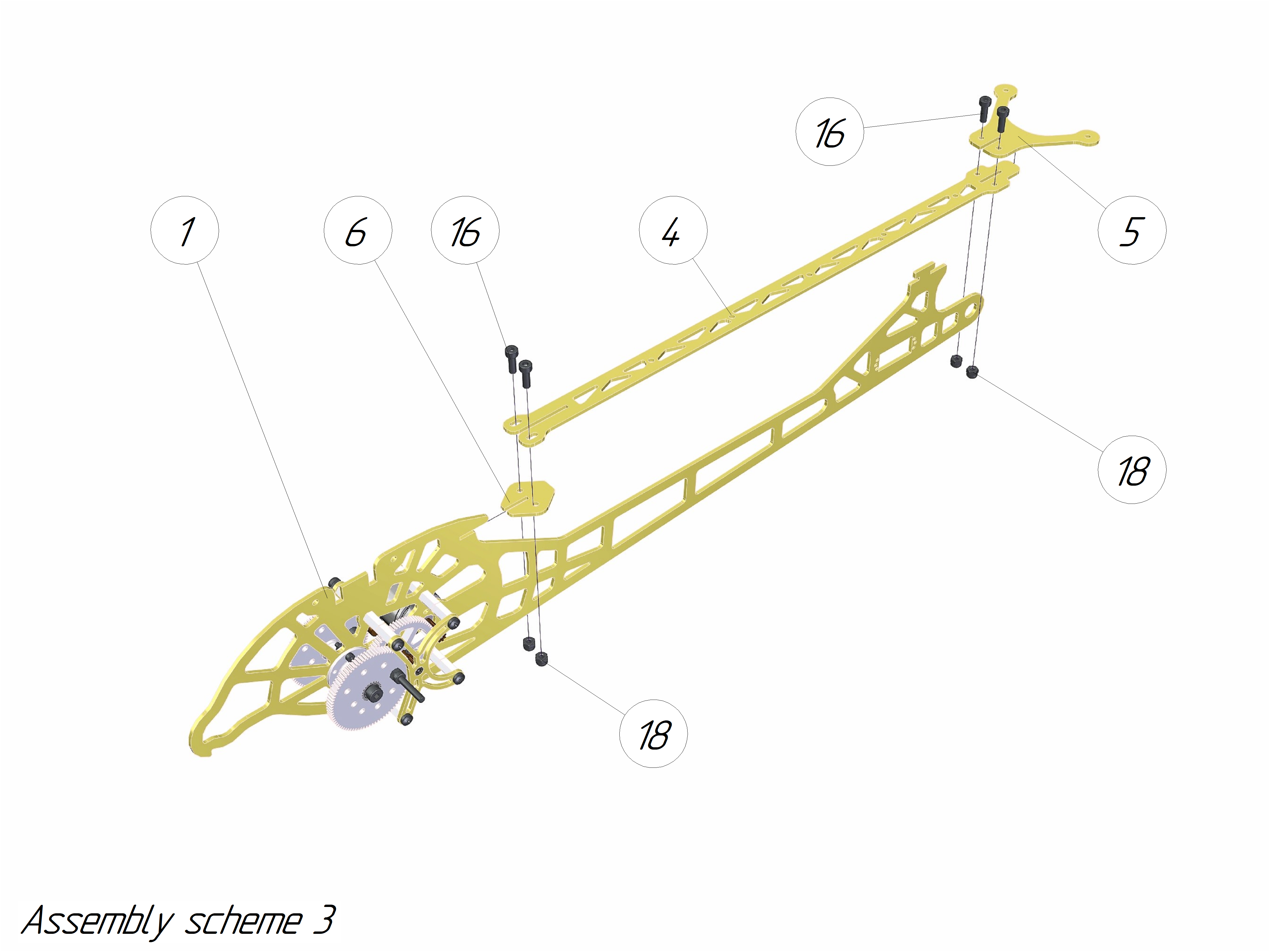 16

1

6

16

4

5

18

18

Assembly scheme 3