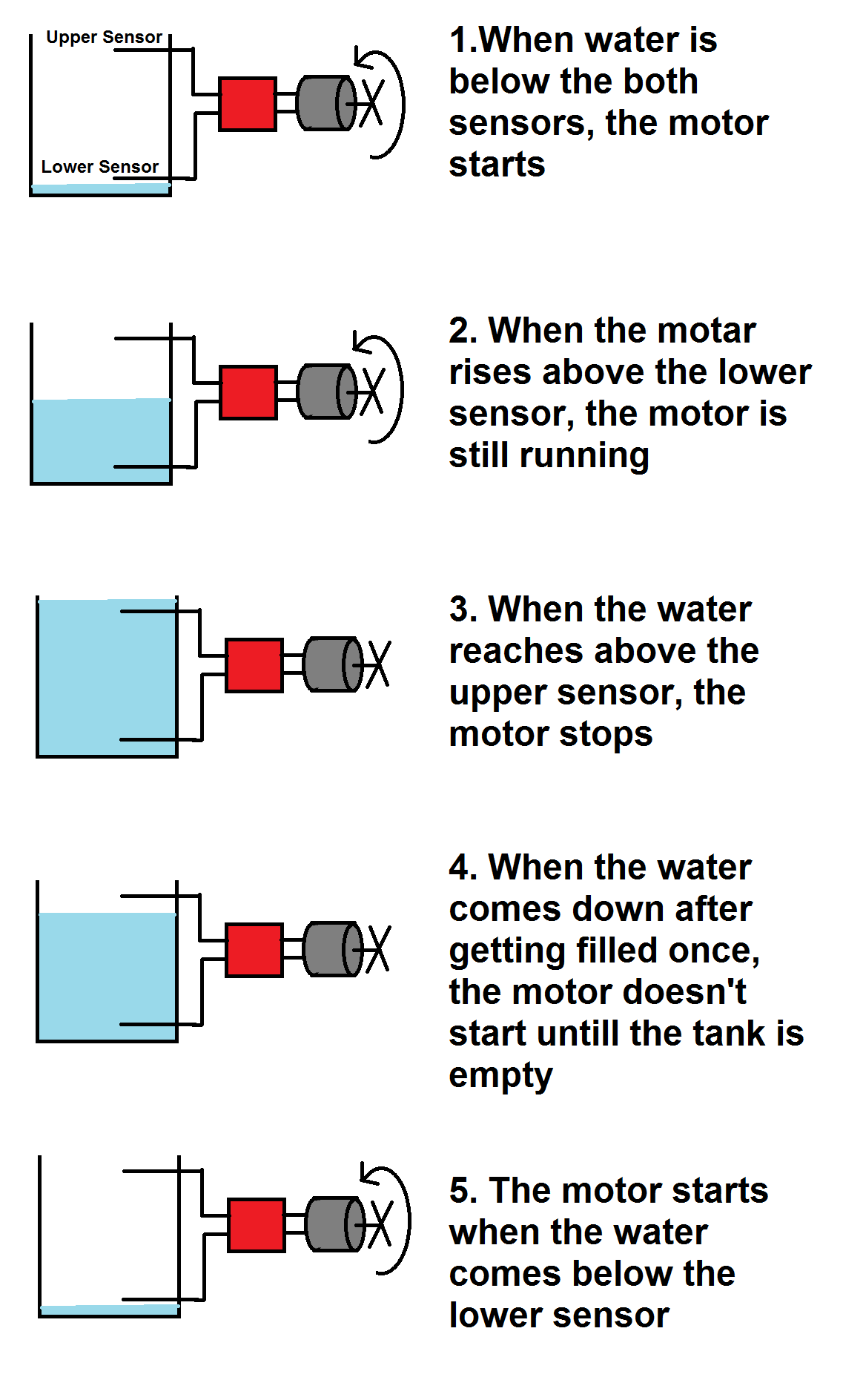 Upper Sensor

Lower Sensor

1.When water is below the both sensors, the motor starts

2. When the motar rises above the lower sensor, the motor is still running

3. When the water reaches above the upper sensor, the motor stops

4. When the water comes down after getting filled once, the motor doesn't start untill the tank is empty

5. The motor starts when the water comes below the lower sensor