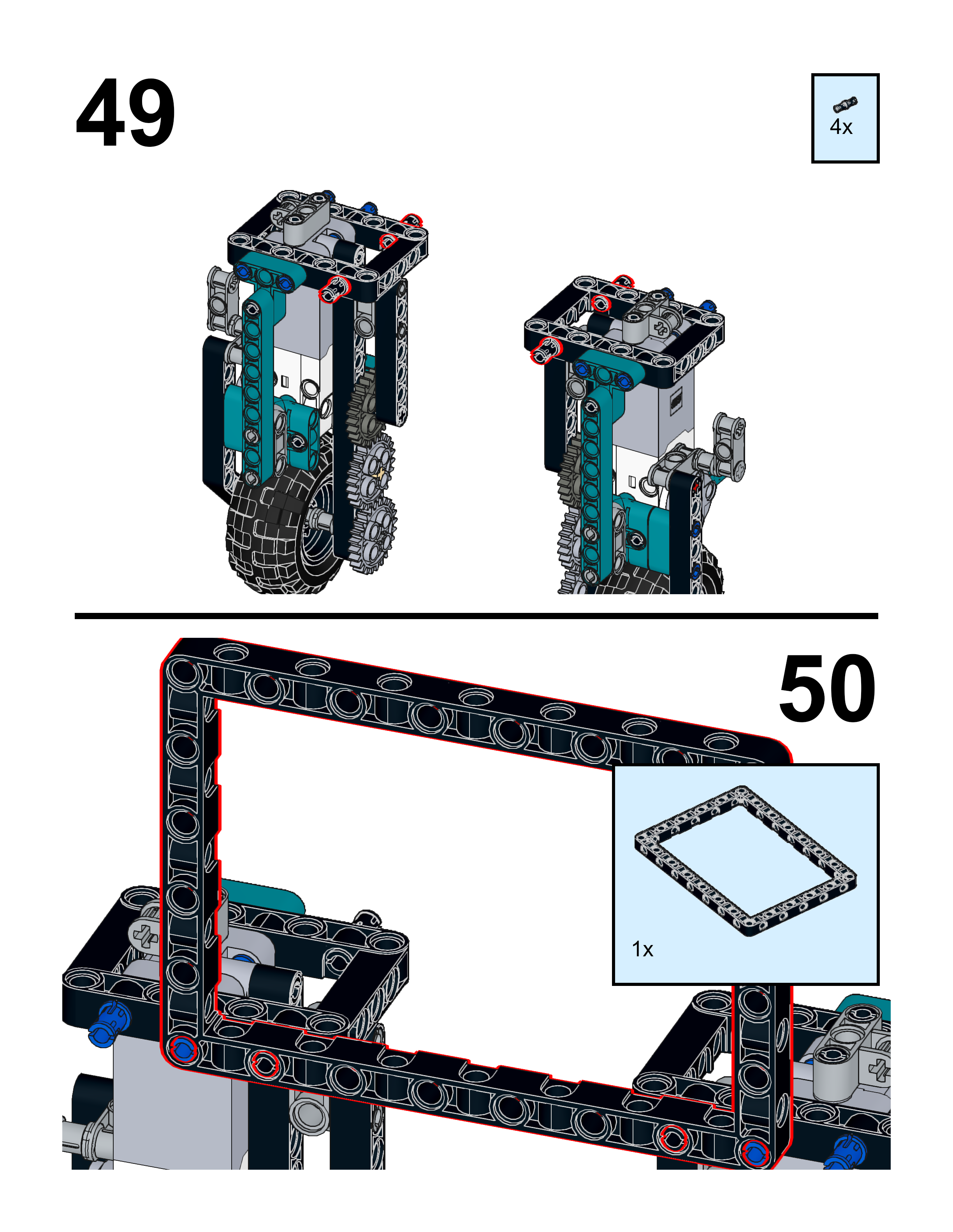 49

4x

50

1x