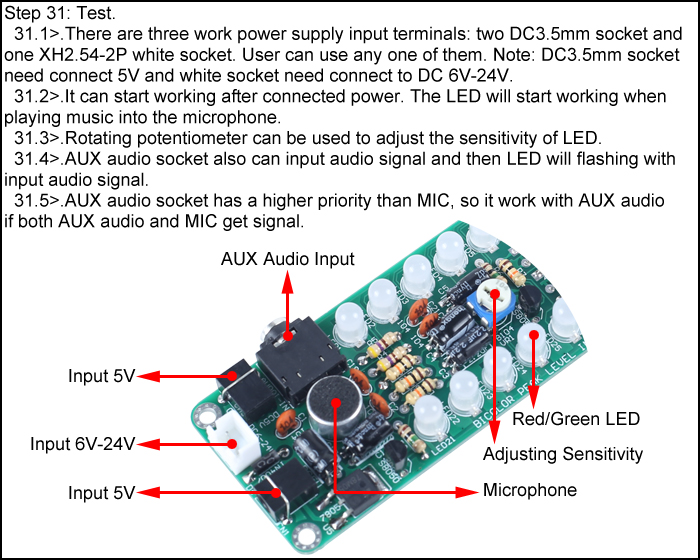 Step 31: Test.

31.1>.There are three work power supply input terminals: two DC3.5mm socket and one XH2.54-2P white socket. User can use any one of them. Note: DC3.5mm socket need connect 5V and white socket need connect to DC 6V-24V.

31.2>.It can start working after connected power. The LED will start working when playing music into the microphone.

31.3>.Rotating potentiometer can be used to adjust the sensitivity of LED.

31.4>.AUX audio socket also can input audio signal and then LED will flashing with input audio signal.

31.5>.AUX audio socket has a higher priority than MIC, so it work with AUX audio if both AUX audio and MIC get signal.

AUX Audio Input

Input 5V

Input 6V-24V

Input 5V

Red/Green LED

Adjusting Sensitivity

Microphone

BICOLOR PEAK LEVEL I

LED21

S8050

7805