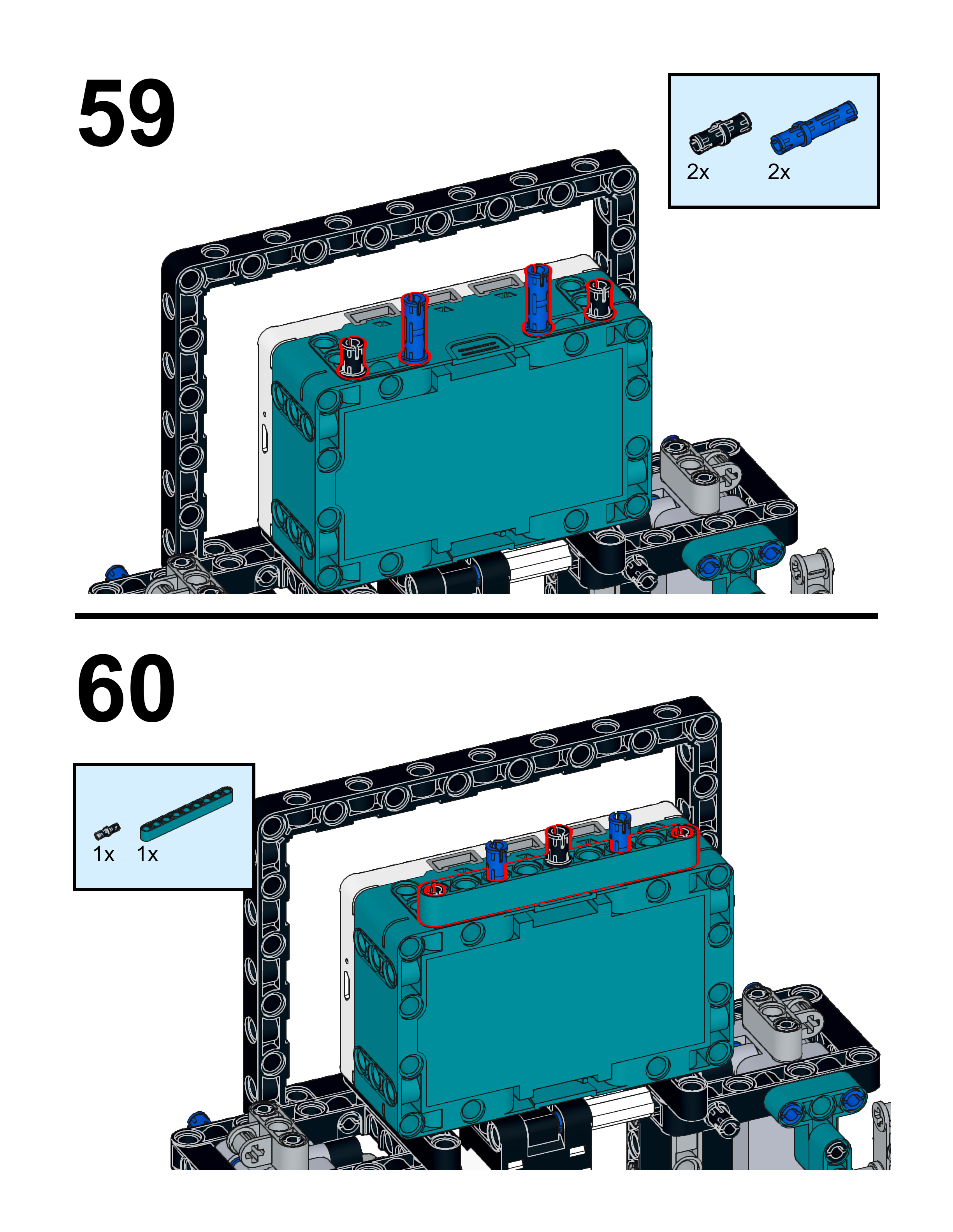 59

2x 2x

60

1x 1x