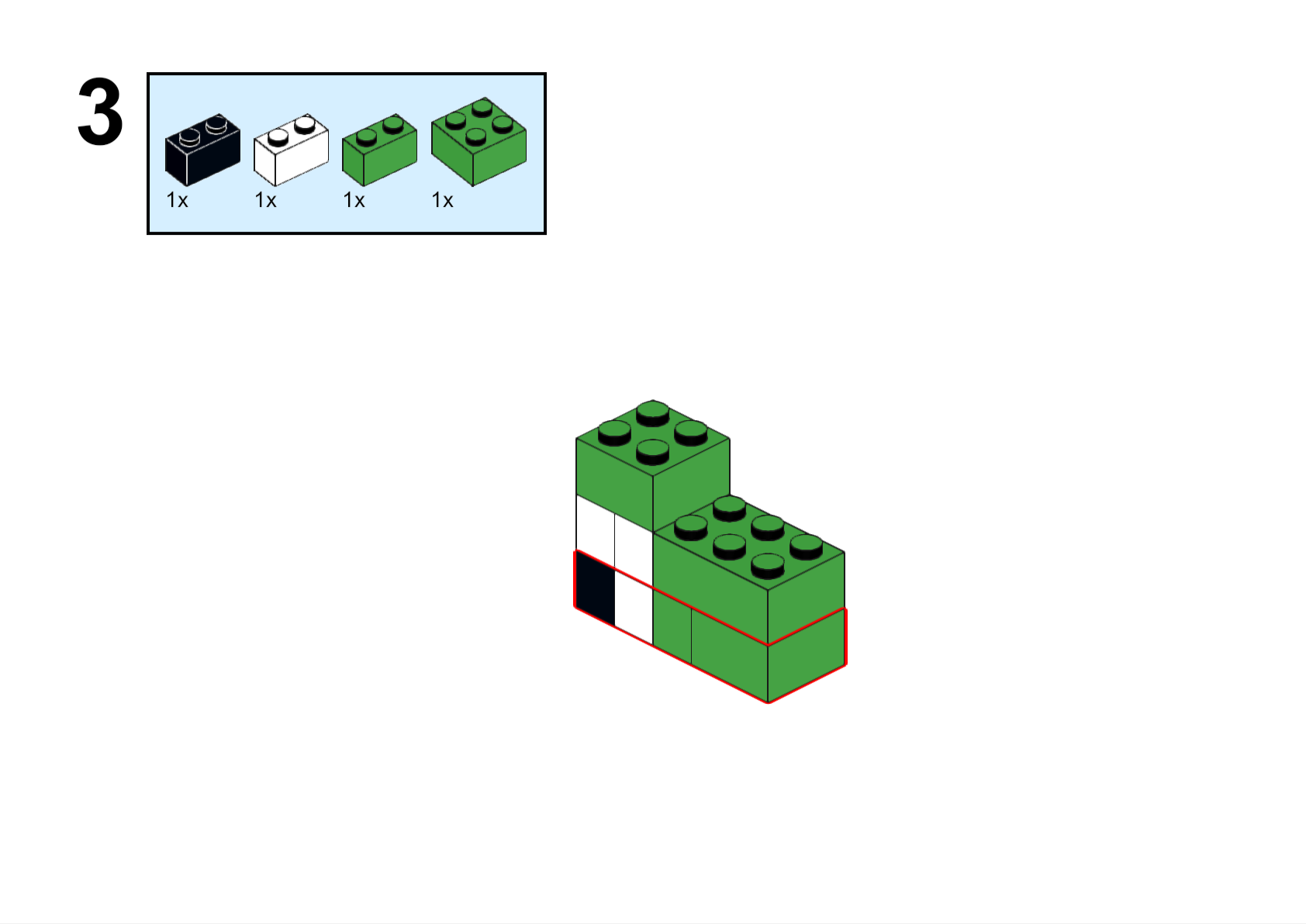 3

1x 1x 1x 1x