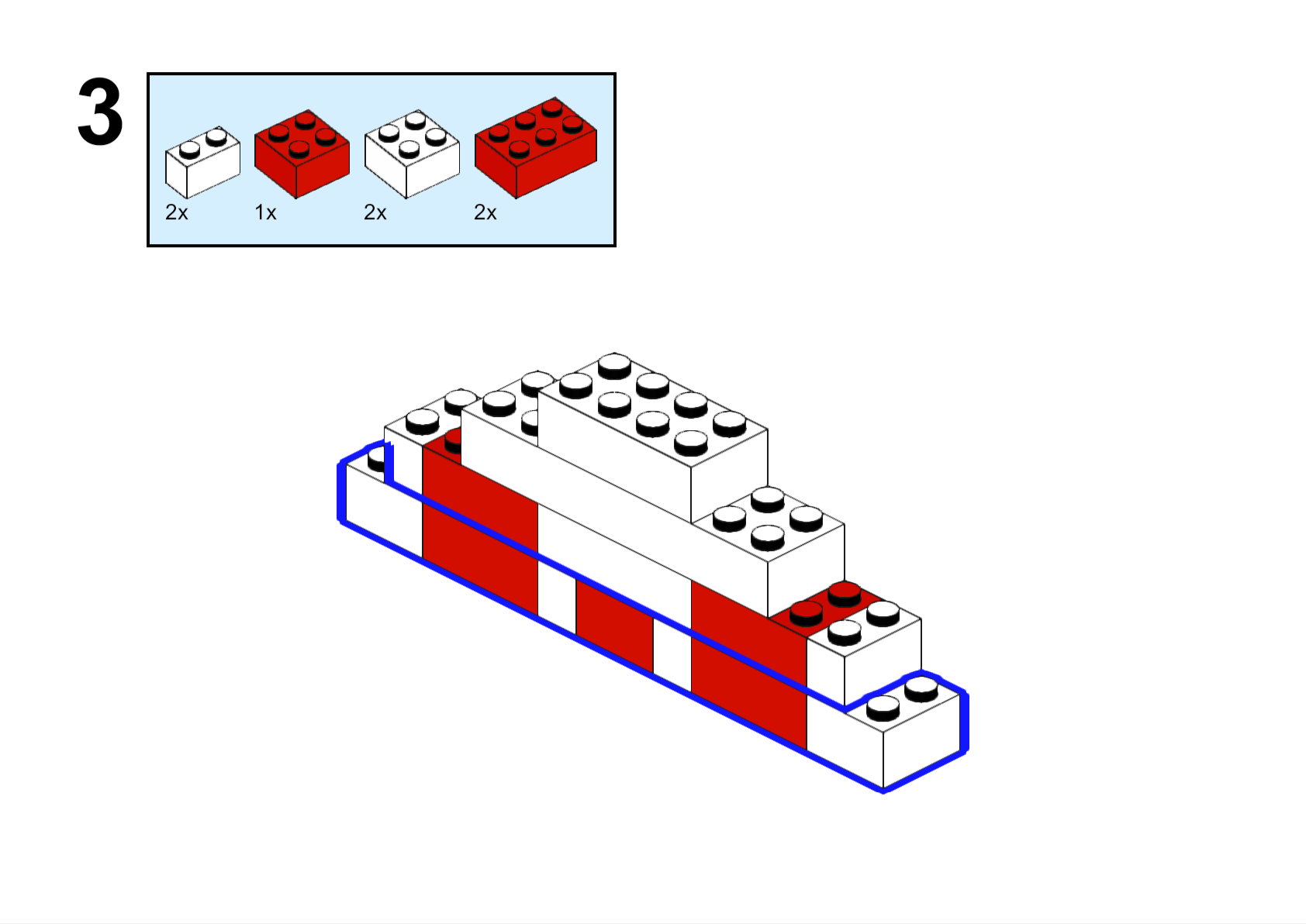 3

2x 1x 2x 2x