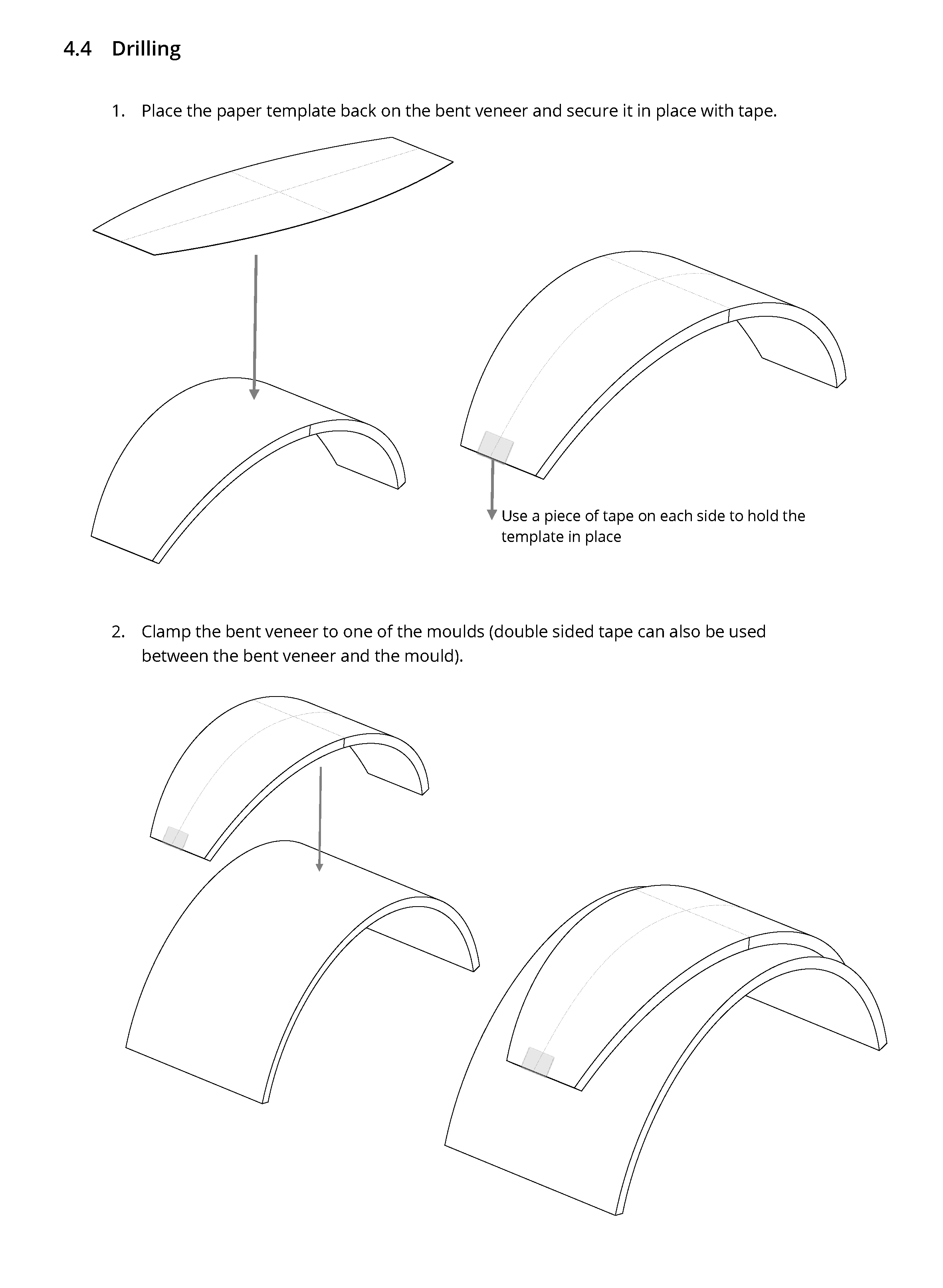 4.4 Drilling

1. Place the paper template back on the bent veneer and secure it in place with tape.

Use a piece of tape on each side to hold the template in place

2. Clamp the bent veneer to one of the moulds (double sided tape can also be used between the bent veneer and the mould).